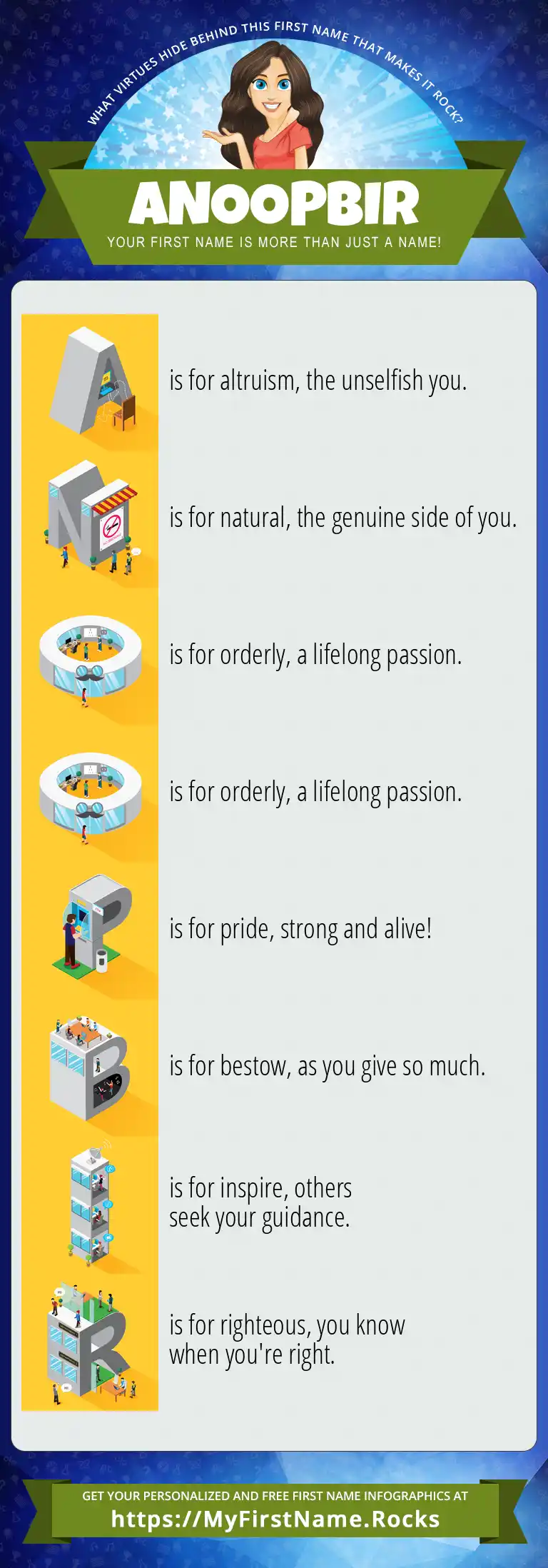 WHAT VIRTUES HIDE BEHIND THIS FIRST NAME THAT MAKES IT ROCK?

ANOOPBIR

YOUR FIRST NAME IS MORE THAN JUST A NAME!

A is for altruism, the unselfish you.

N is for natural, the genuine side of you.

O is for orderly, a lifelong passion.

O is for orderly, a lifelong passion.

P is for pride, strong and alive!

B is for bestow, as you give so much.

I is for inspire, others seek your guidance.

R is for righteous, you know when you're right.

GET YOUR PERSONALIZED AND FREE FIRST NAME INFOGRAPHICS AT

https://MyFirstName.Rocks