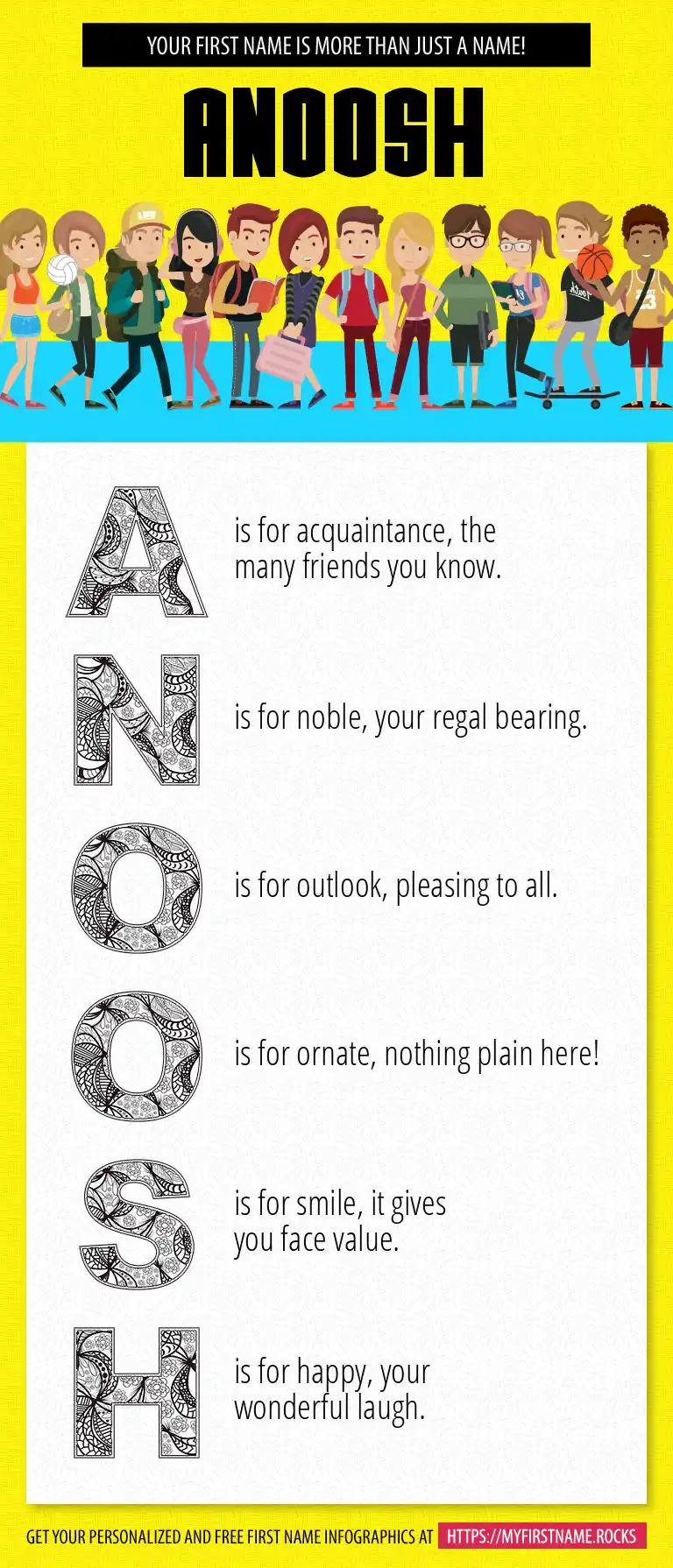 YOUR FIRST NAME IS MORE THAN JUST A NAME!

ANOOSH

A is for acquaintance, the many friends you know.

N is for noble, your regal bearing.

O is for outlook, pleasing to all.

O is for ornate, nothing plain here!

S is for smile, it gives you face value.

H is for happy, your wonderful laugh.

GET YOUR PERSONALIZED AND FREE FIRST NAME INFOGRAPHICS AT HTTPS://MYFIRSTNAME.ROCKS