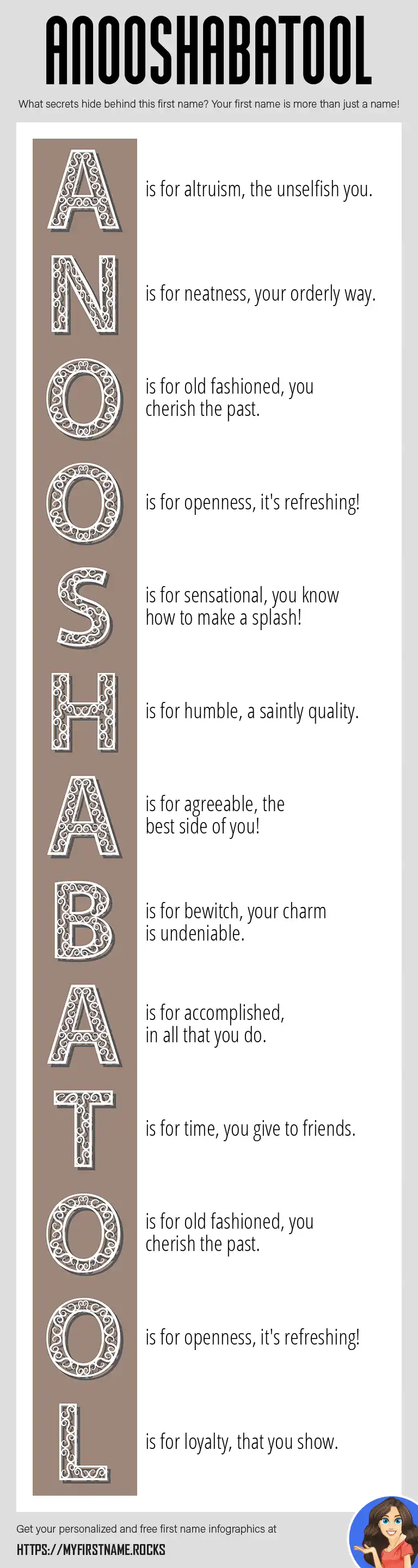 ANOOSHABATOOL

What secrets hide behind this first name? Your first name is more than just a name!

A is for altruism, the unselfish you.

N is for neatness, your orderly way.

O is for old fashioned, you cherish the past.

O is for openness, it's refreshing!

S is for sensational, you know how to make a splash!

H is for humble, a saintly quality.

A is for agreeable, the best side of you!

B is for bewitch, your charm is undeniable.

A is for accomplished, in all that you do.

T is for time, you give to friends.

O is for old fashioned, you cherish the past.

O is for openness, it's refreshing!

L is for loyalty, that you show.

Get your personalized and free first name infographics at

HTTPS://MYFIRSTNAME.ROCKS