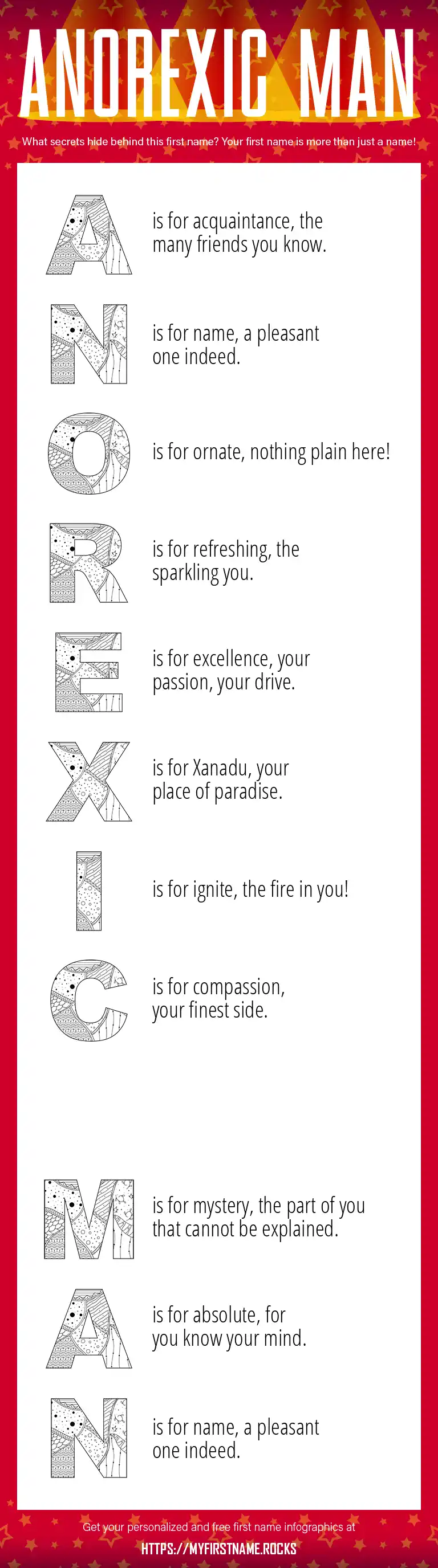 ANOREXIC MAN

What secrets hide behind this first name? Your first name is more than just a name!

A is for acquaintance, the many friends you know.

N is for name, a pleasant one indeed.

O is for ornate, nothing plain here!

R is for refreshing, the sparkling you.

E is for excellence, your passion, your drive.

X is for Xanadu, your place of paradise.

I is for ignite, the fire in you!

C is for compassion, your finest side.

M is for mystery, the part of you that cannot be explained.

A is for absolute, for you know your mind.

N is for name, a pleasant one indeed.

Get your personalized and free first name infographics at
HTTPS://MYFIRSTNAME.ROCKS