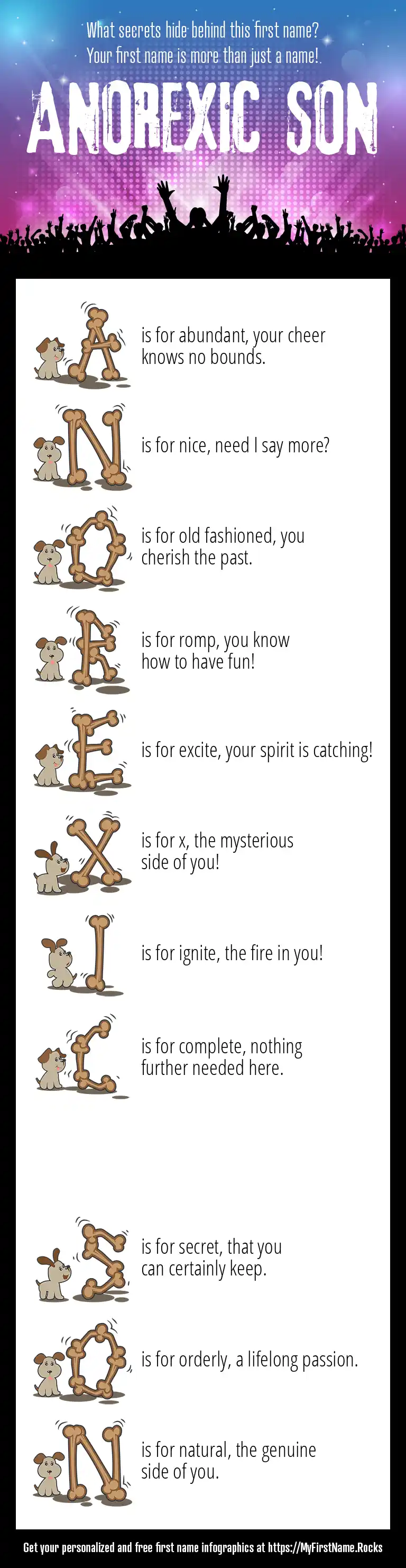 What secrets hide behind this first name?
Your first name is more than just a name!

ANOREXIC SON

A is for abundant, your cheer knows no bounds.

N is for nice, need I say more?

O is for old fashioned, you cherish the past.

R is for romp, you know how to have fun!

E is for excite, your spirit is catching!

X is for x, the mysterious side of you!

I is for ignite, the fire in you!

C is for complete, nothing further needed here.

S is for secret, that you can certainly keep.

O is for orderly, a lifelong passion.

N is for natural, the genuine side of you.

Get your personalized and free first name infographics at https://MyFirstName.Rocks