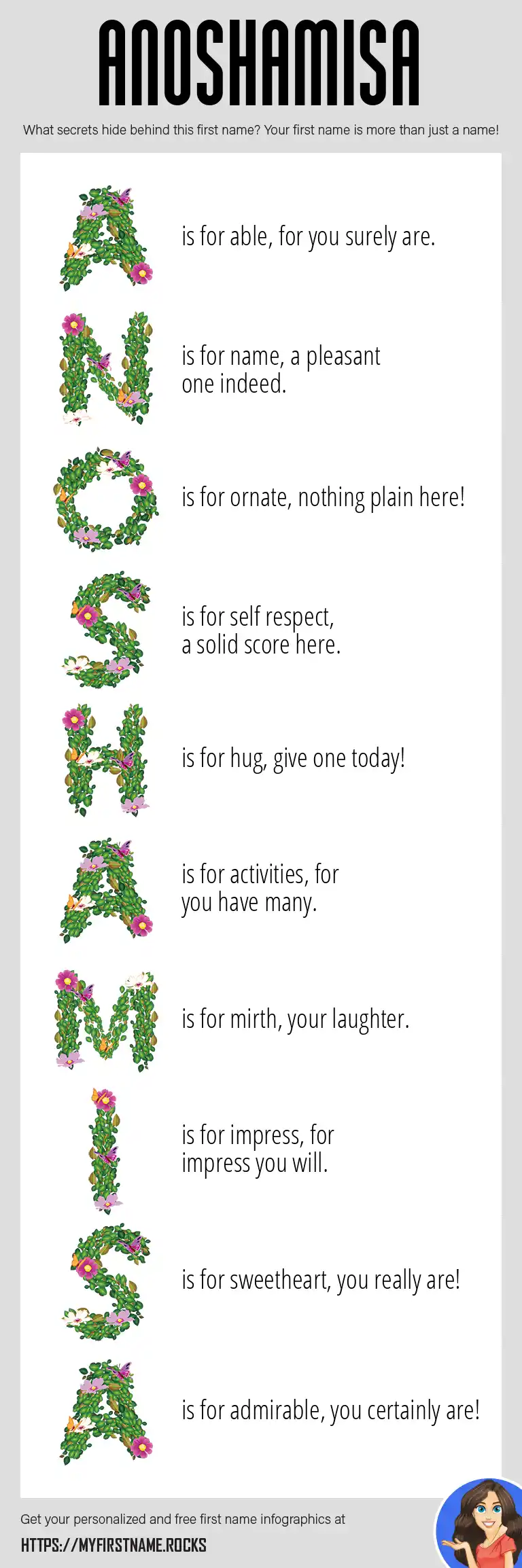 ANOSHAMISA

What secrets hide behind this first name? Your first name is more than just a name!

A is for able, for you surely are.

N is for name, a pleasant one indeed.

O is for ornate, nothing plain here!

S is for self respect, a solid score here.

H is for hug, give one today!

A is for activities, for you have many.

M is for mirth, your laughter.

I is for impress, for impress you will.

S is for sweetheart, you really are!

A is for admirable, you certainly are!

Get your personalized and free first name infographics at

HTTPS://MYFIRSTNAME.ROCKS