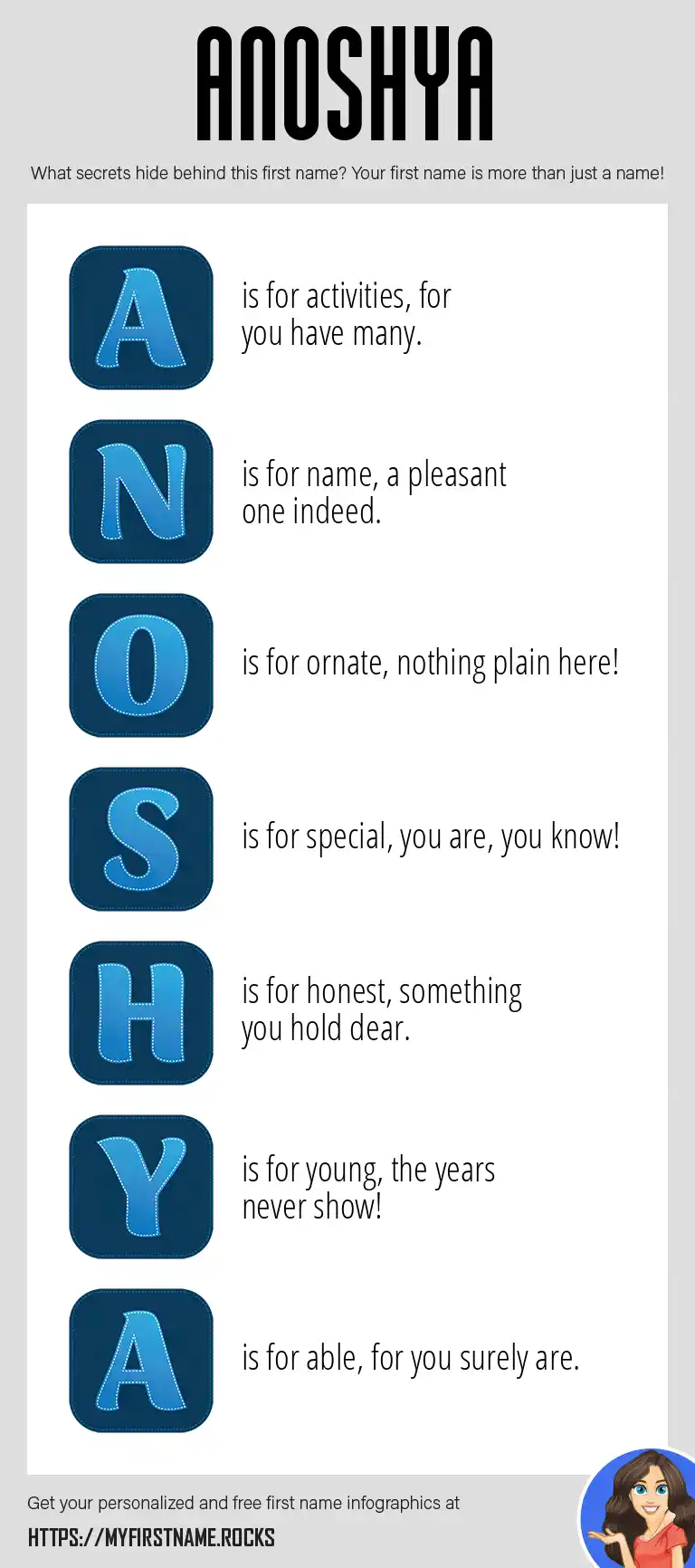 ANOSHYA

What secrets hide behind this first name? Your first name is more than just a name!

A is for activities, for you have many.

N is for name, a pleasant one indeed.

O is for ornate, nothing plain here!

S is for special, you are, you know!

H is for honest, something you hold dear.

Y is for young, the years never show!

A is for able, for you surely are.

Get your personalized and free first name infographics at

HTTPS://MYFIRSTNAME.ROCKS