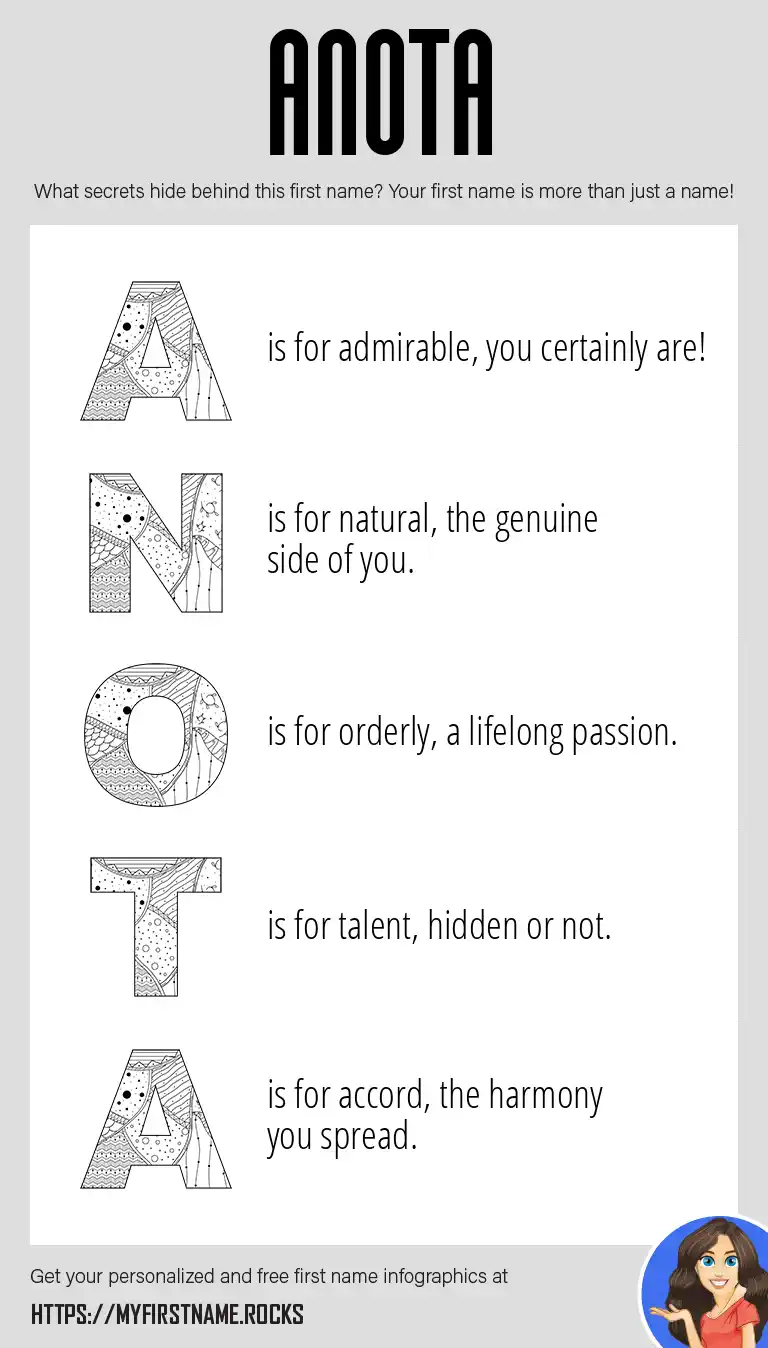 ANOTA

What secrets hide behind this first name? Your first name is more than just a name!

A is for admirable, you certainly are!

N is for natural, the genuine side of you.

O is for orderly, a lifelong passion.

T is for talent, hidden or not.

A is for accord, the harmony you spread.

Get your personalized and free first name infographics at

HTTPS://MYFIRSTNAME.ROCKS