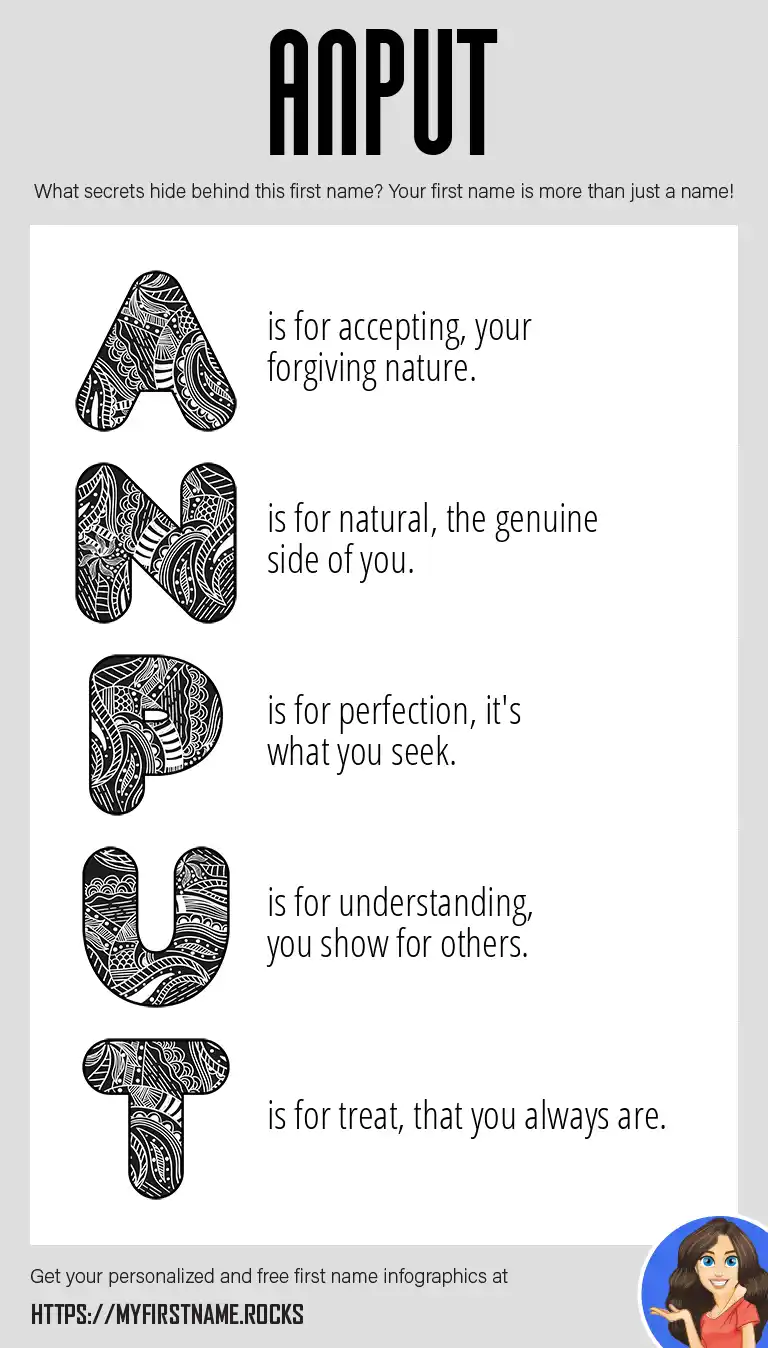 ANPUT

What secrets hide behind this first name? Your first name is more than just a name!

A is for accepting, your forgiving nature.

N is for natural, the genuine side of you.

P is for perfection, it's what you seek.

U is for understanding, you show for others.

T is for treat, that you always are.

Get your personalized and free first name infographics at

HTTPS://MYFIRSTNAME.ROCKS