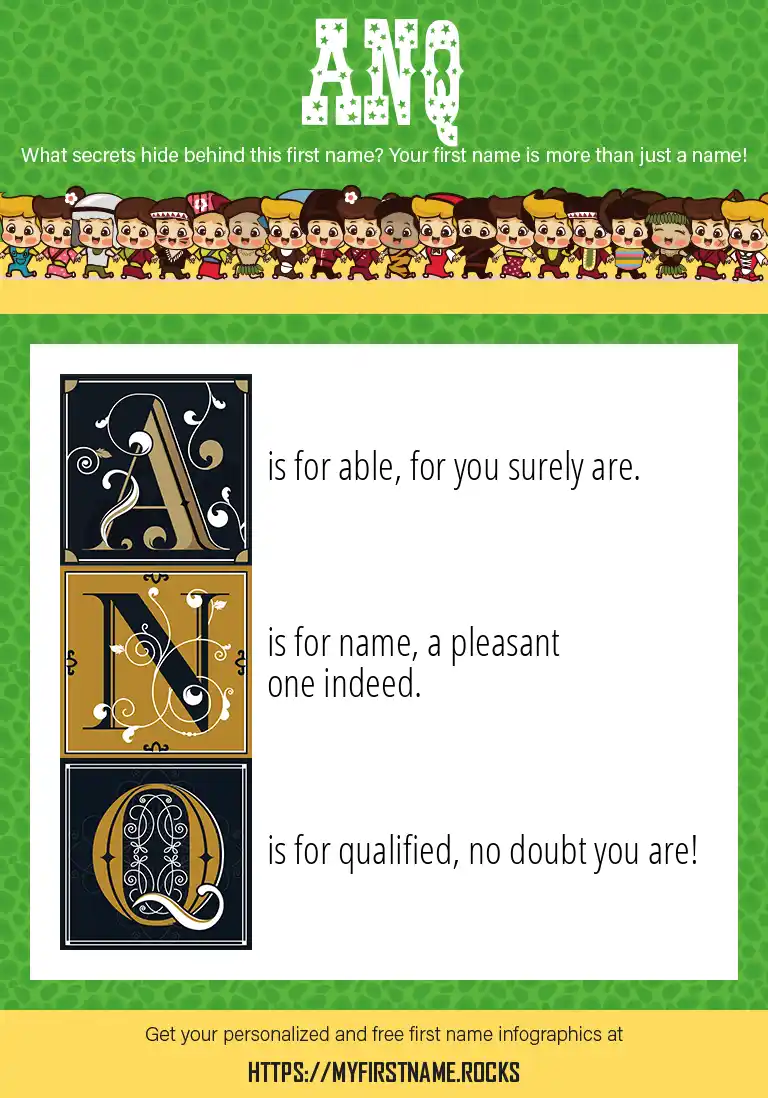 ANQ

What secrets hide behind this first name? Your first name is more than just a name!

A is for able, for you surely are.

N is for name, a pleasant one indeed.

Q is for qualified, no doubt you are!

Get your personalized and free first name infographics at

HTTPS://MYFIRSTNAME.ROCKS