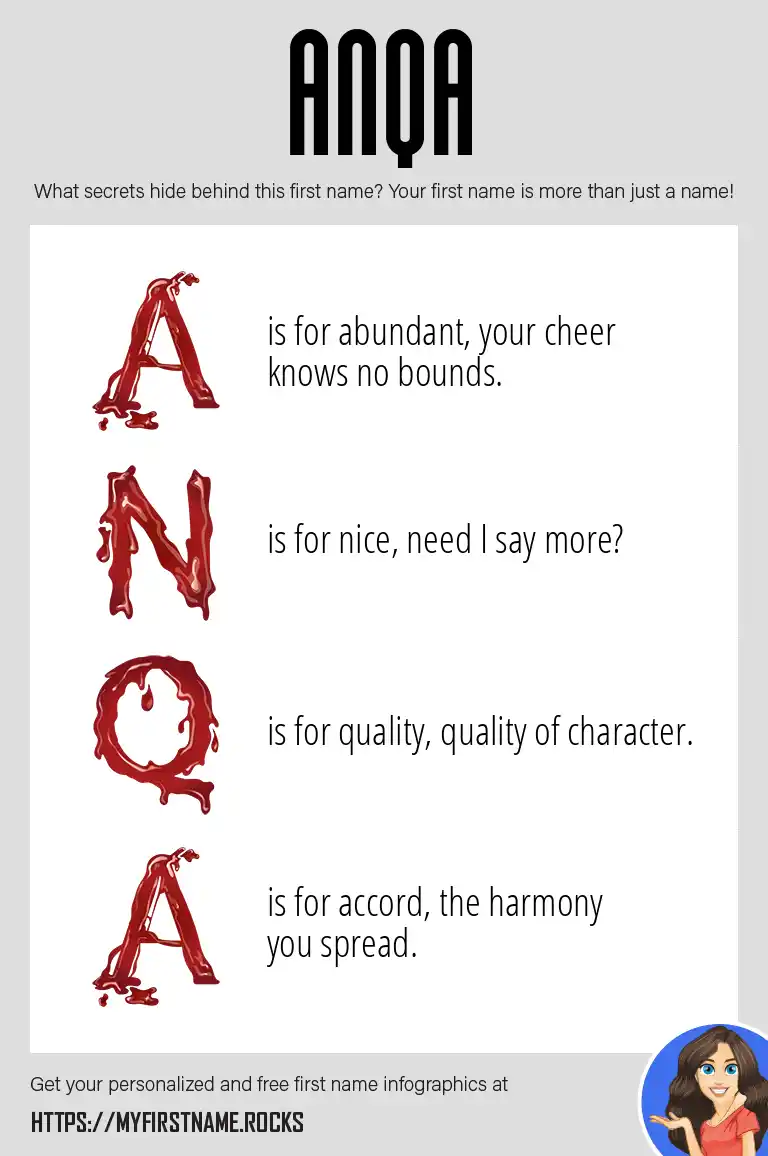 ANQA

What secrets hide behind this first name? Your first name is more than just a name!

A is for abundant, your cheer knows no bounds.

N is for nice, need I say more?

Q is for quality, quality of character.

A is for accord, the harmony you spread.

Get your personalized and free first name infographics at

HTTPS://MYFIRSTNAME.ROCKS