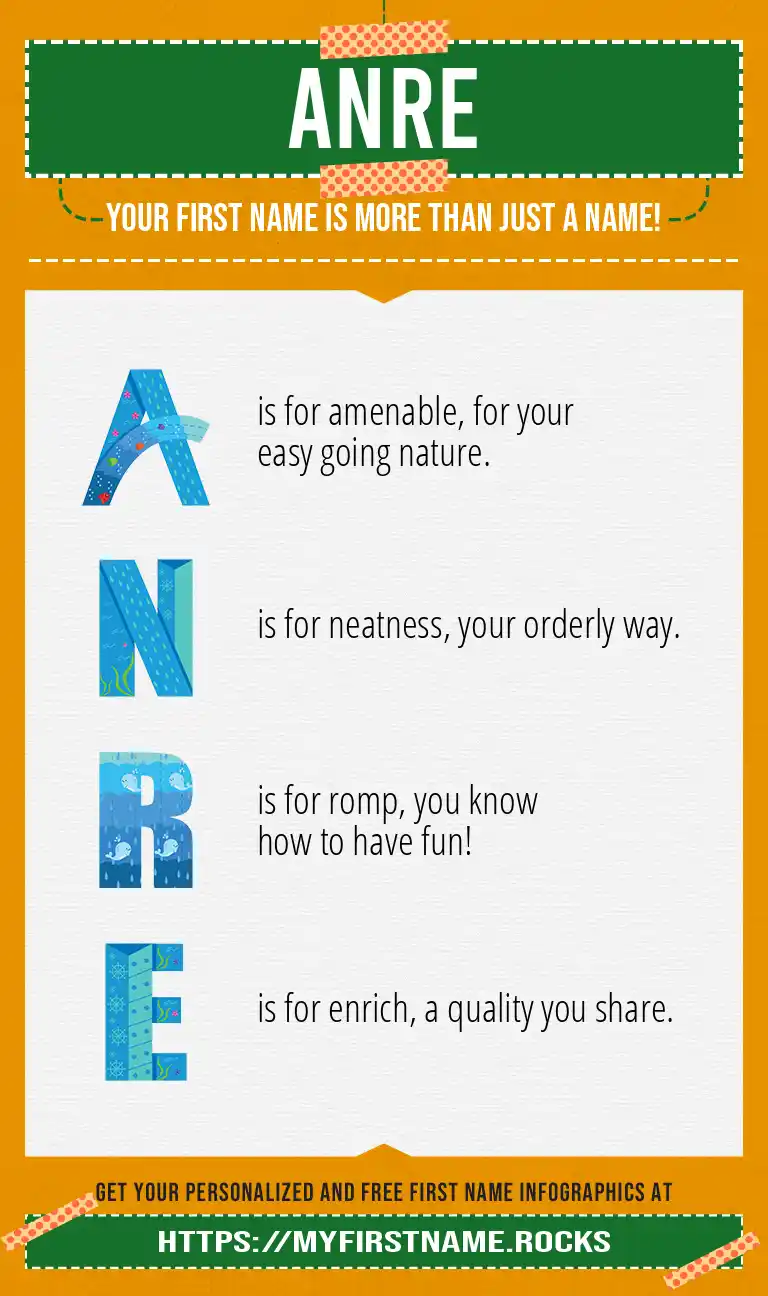 ANRE

YOUR FIRST NAME IS MORE THAN JUST A NAME!

A is for amenable, for your easy going nature.

N is for neatness, your orderly way.

R is for romp, you know how to have fun!

E is for enrich, a quality you share.

GET YOUR PERSONALIZED AND FREE FIRST NAME INFOGRAPHICS AT

HTTPS://MYFIRSTNAME.ROCKS