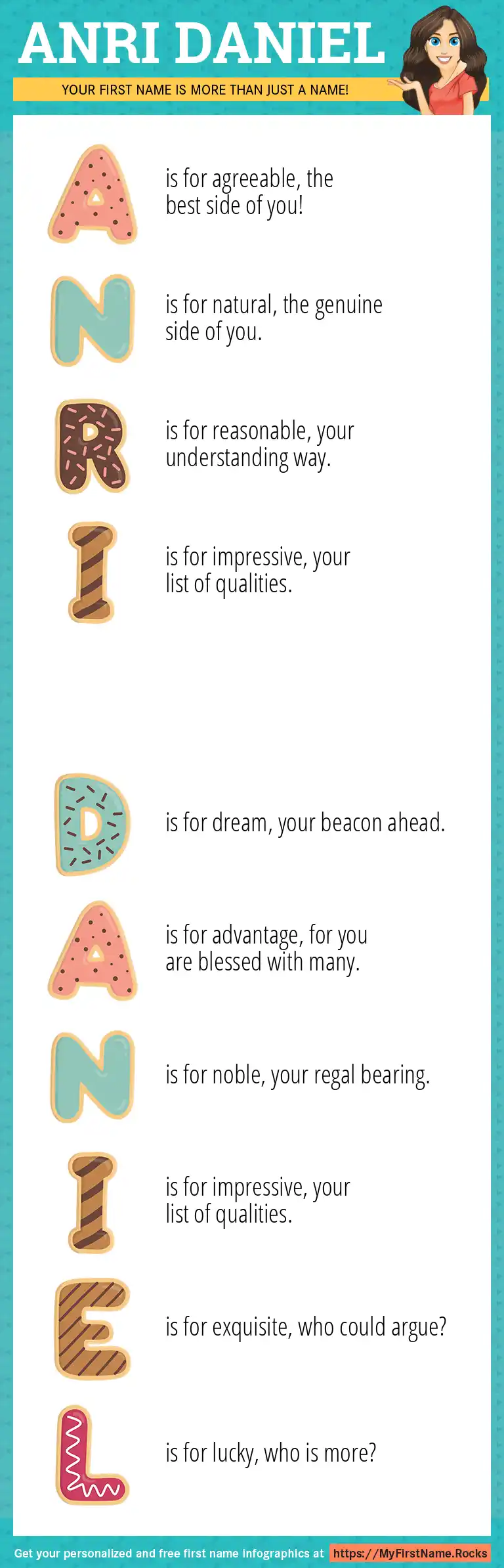 ANRI DANIEL

YOUR FIRST NAME IS MORE THAN JUST A NAME!

A is for agreeable, the best side of you!

N is for natural, the genuine side of you.

R is for reasonable, your understanding way.

I is for impressive, your list of qualities.

D is for dream, your beacon ahead.

A is for advantage, for you are blessed with many.

N is for noble, your regal bearing.

I is for impressive, your list of qualities.

E is for exquisite, who could argue?

L is for lucky, who is more?

Get your personalized and free first name infographics at https://MyFirstName.Rocks