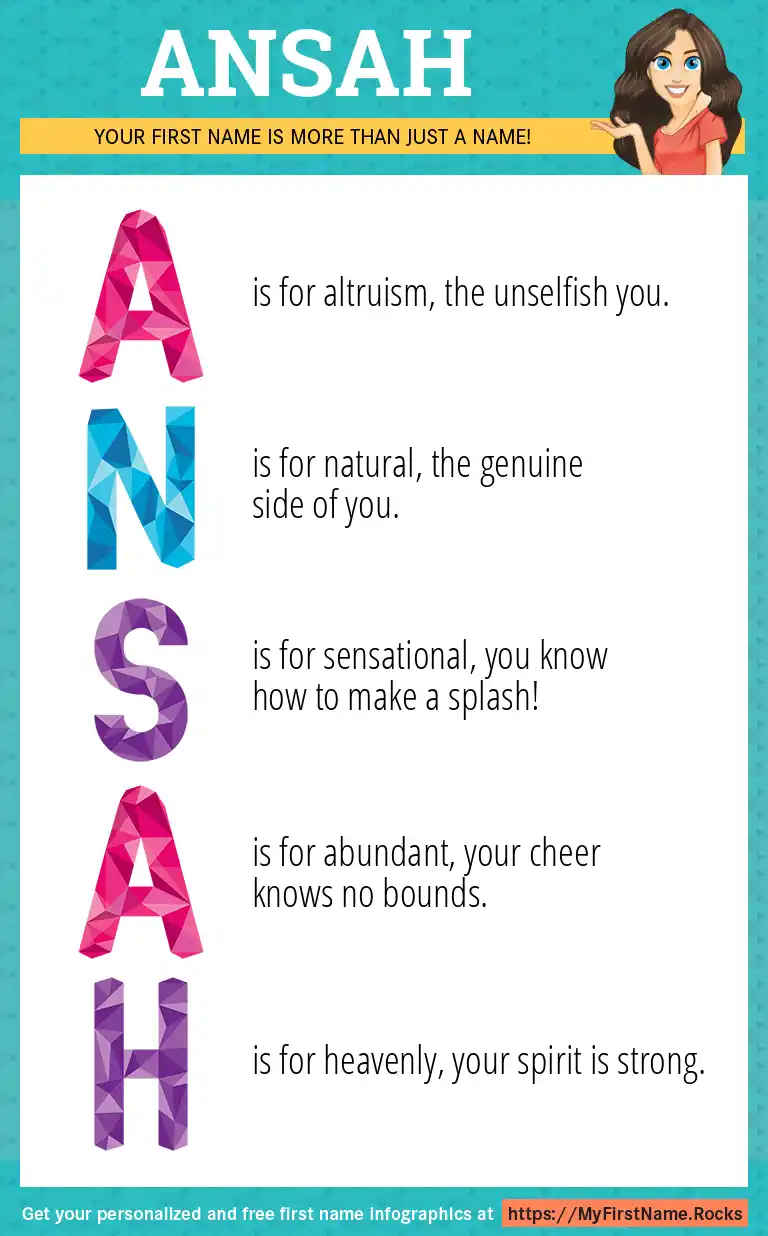 ANSAH

YOUR FIRST NAME IS MORE THAN JUST A NAME!

A is for altruism, the unselfish you.

N is for natural, the genuine side of you.

S is for sensational, you know how to make a splash!

A is for abundant, your cheer knows no bounds.

H is for heavenly, your spirit is strong.

Get your personalized and free first name infographics at https://MyFirstName.Rocks