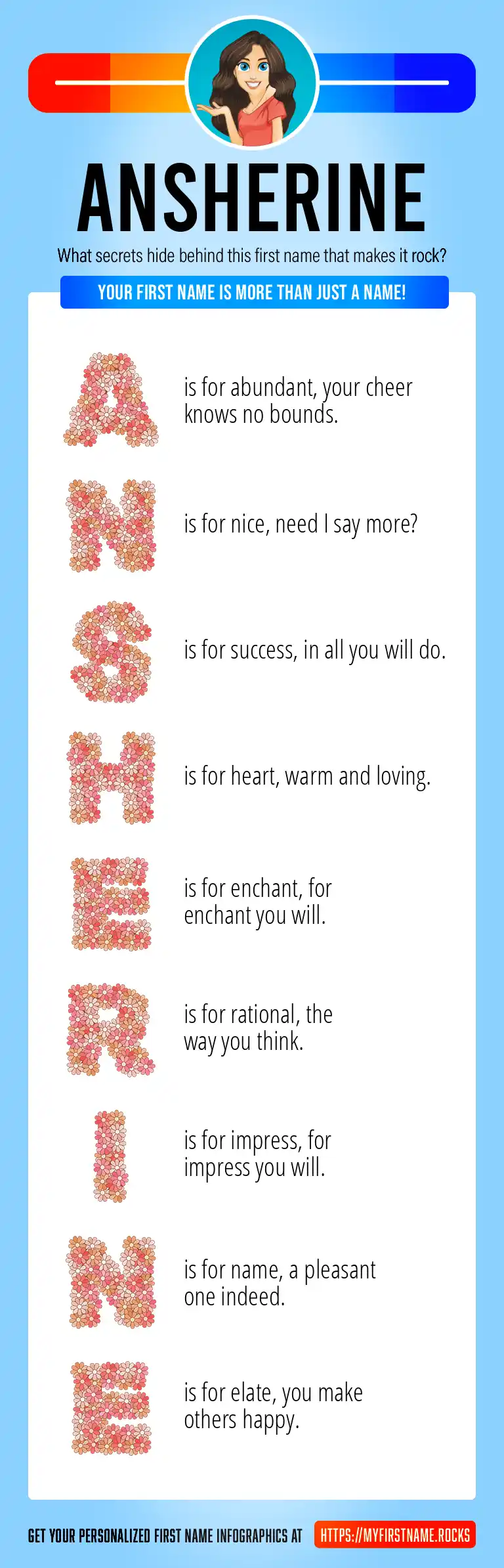 ANSHERINE

What secrets hide behind this first name that makes it rock?

YOUR FIRST NAME IS MORE THAN JUST A NAME!

A is for abundant, your cheer knows no bounds.

N is for nice, need I say more?

S is for success, in all you will do.

H is for heart, warm and loving.

E is for enchant, for enchant you will.

R is for rational, the way you think.

I is for impress, for impress you will.

N is for name, a pleasant one indeed.

E is for elate, you make others happy.

GET YOUR PERSONALIZED FIRST NAME INFOGRAPHICS AT HTTPS://MYFIRSTNAME.ROCKS