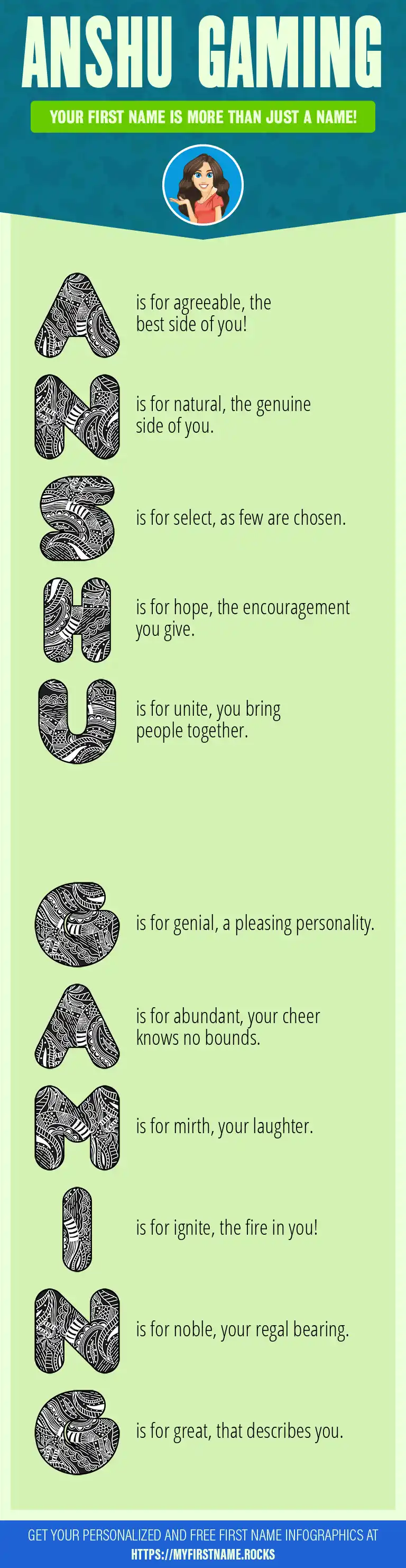 ANSHU GAMING

YOUR FIRST NAME IS MORE THAN JUST A NAME!

A is for agreeable, the best side of you!

N is for natural, the genuine side of you.

S is for select, as few are chosen.

H is for hope, the encouragement you give.

U is for unite, you bring people together.

G is for genial, a pleasing personality.

A is for abundant, your cheer knows no bounds.

M is for mirth, your laughter.

I is for ignite, the fire in you!

N is for noble, your regal bearing.

G is for great, that describes you.

GET YOUR PERSONALIZED AND FREE FIRST NAME INFOGRAPHICS AT HTTPS://MYFIRSTNAME.ROCKS