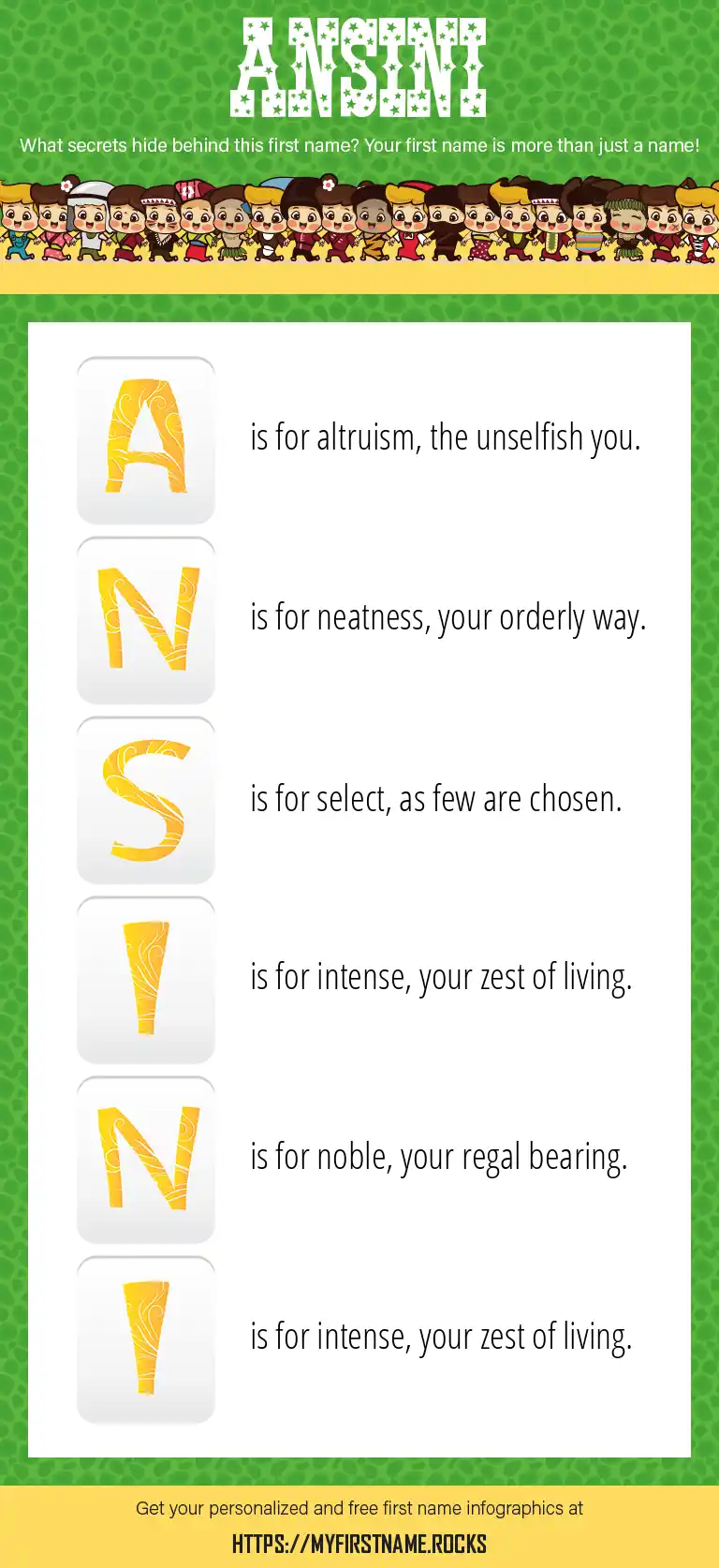 ANSINI

What secrets hide behind this first name? Your first name is more than just a name!

A is for altruism, the unselfish you.

N is for neatness, your orderly way.

S is for select, as few are chosen.

I is for intense, your zest of living.

N is for noble, your regal bearing.

I is for intense, your zest of living.

Get your personalized and free first name infographics at

HTTPS://MYFIRSTNAME.ROCKS