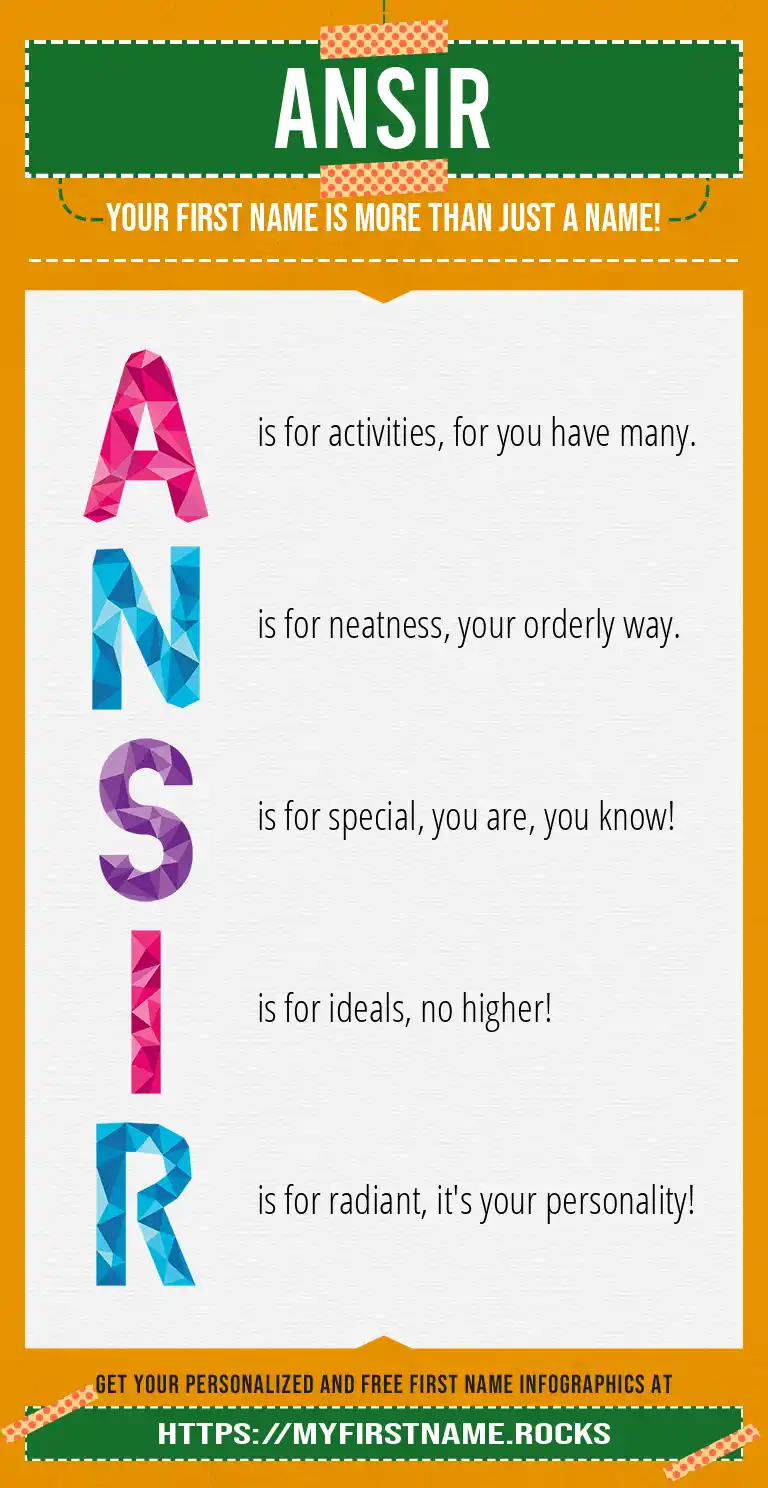 ANSIR

YOUR FIRST NAME IS MORE THAN JUST A NAME!

A is for activities, for you have many.

N is for neatness, your orderly way.

S is for special, you are, you know!

I is for ideals, no higher!

R is for radiant, it's your personality!

GET YOUR PERSONALIZED AND FREE FIRST NAME INFOGRAPHICS AT

HTTPS://MYFIRSTNAME.ROCKS