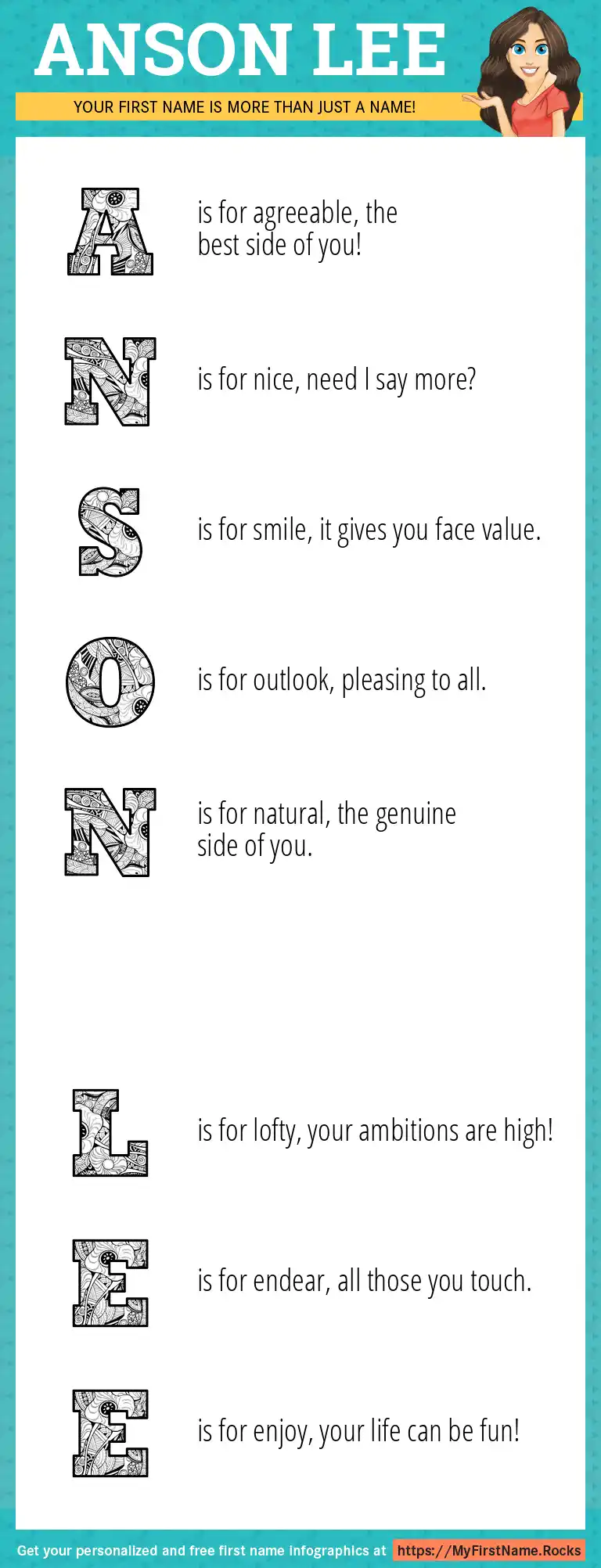 ANSON LEE

YOUR FIRST NAME IS MORE THAN JUST A NAME!

A is for agreeable, the best side of you!

N is for nice, need I say more?

S is for smile, it gives you face value.

O is for outlook, pleasing to all.

N is for natural, the genuine side of you.

L is for lofty, your ambitions are high!

E is for endear, all those you touch.

E is for enjoy, your life can be fun!

Get your personalized and free first name infographics at https://MyFirstName.Rocks