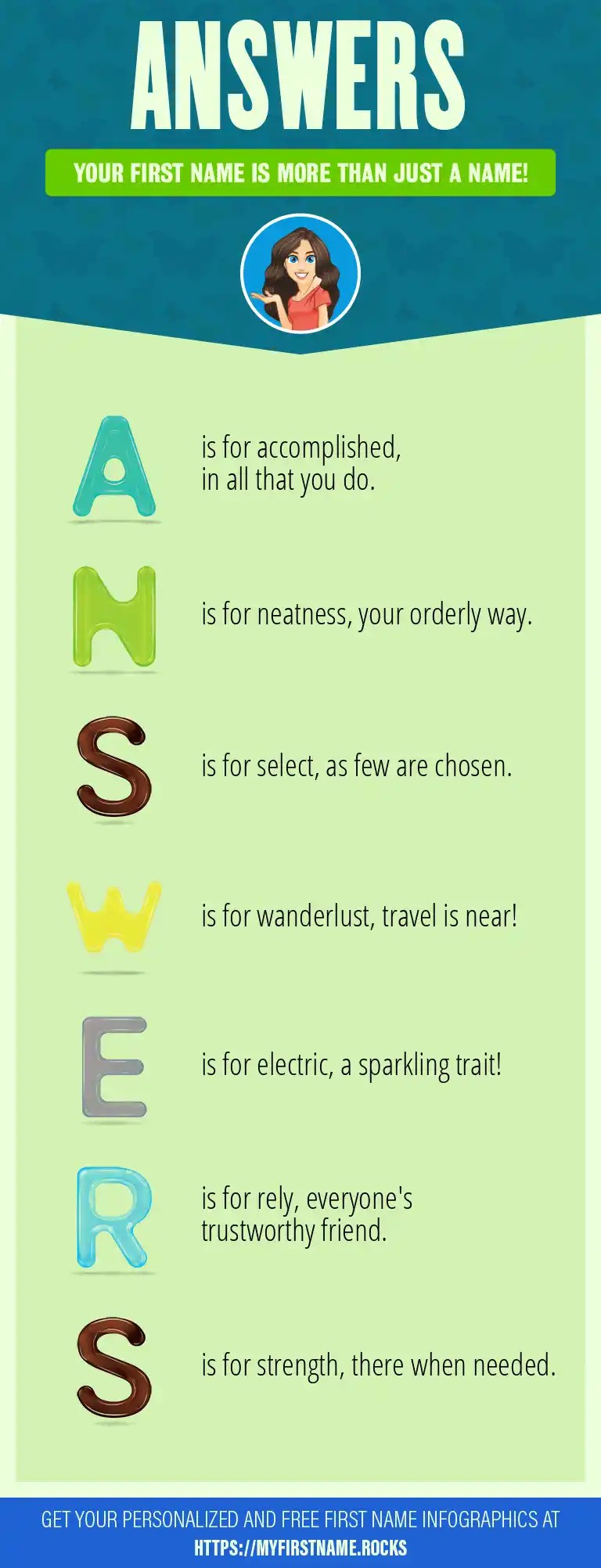 ANSWERS

YOUR FIRST NAME IS MORE THAN JUST A NAME!

A is for accomplished, in all that you do.

N is for neatness, your orderly way.

S is for select, as few are chosen.

W is for wanderlust, travel is near!

E is for electric, a sparkling trait!

R is for rely, everyone's trustworthy friend.

S is for strength, there when needed.

GET YOUR PERSONALIZED AND FREE FIRST NAME INFOGRAPHICS AT HTTPS://MYFIRSTNAME.ROCKS