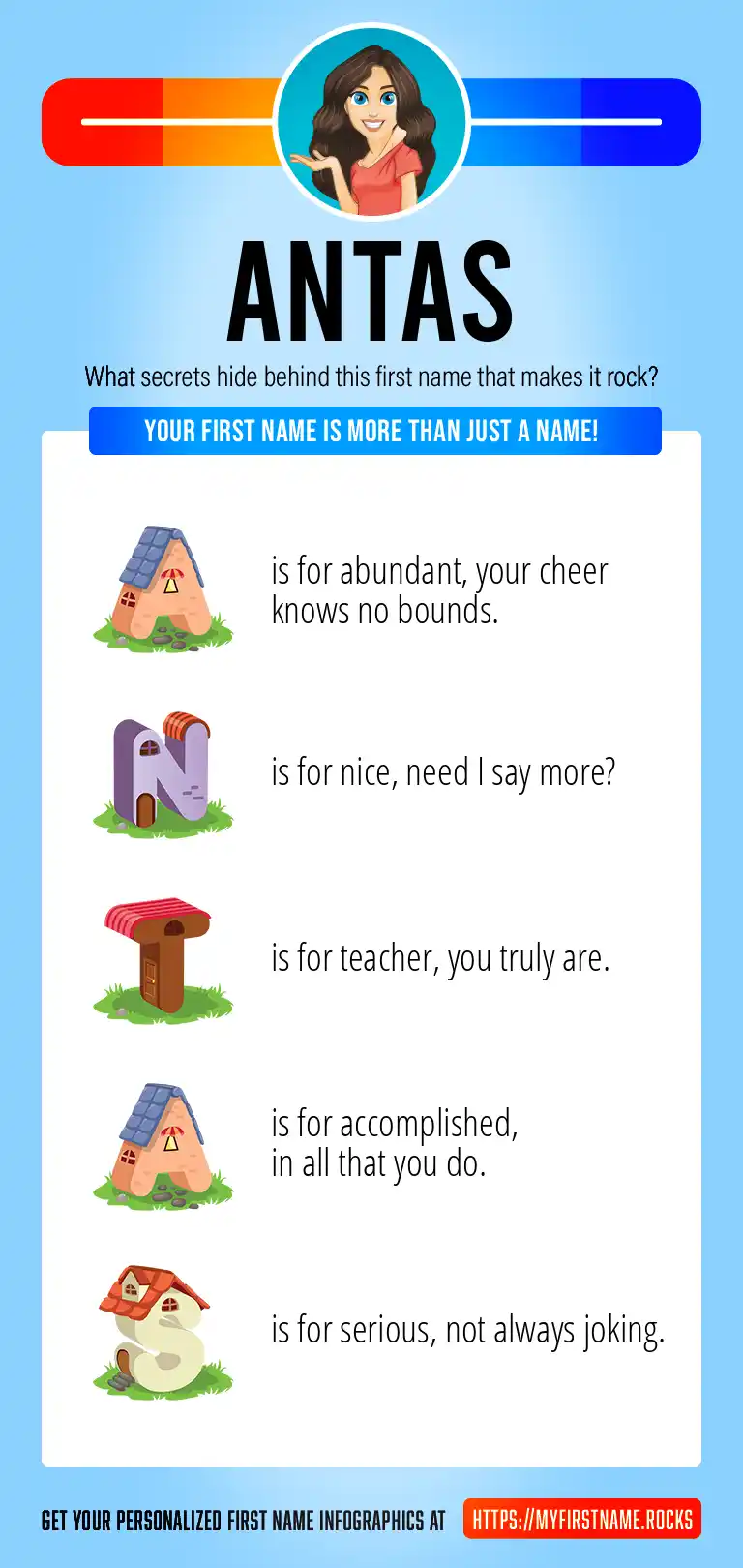 ANTAS

What secrets hide behind this first name that makes it rock?

YOUR FIRST NAME IS MORE THAN JUST A NAME!

A is for abundant, your cheer knows no bounds.

N is for nice, need I say more?

T is for teacher, you truly are.

A is for accomplished, in all that you do.

S is for serious, not always joking.

GET YOUR PERSONALIZED FIRST NAME INFOGRAPHICS AT HTTPS://MYFIRSTNAME.ROCKS