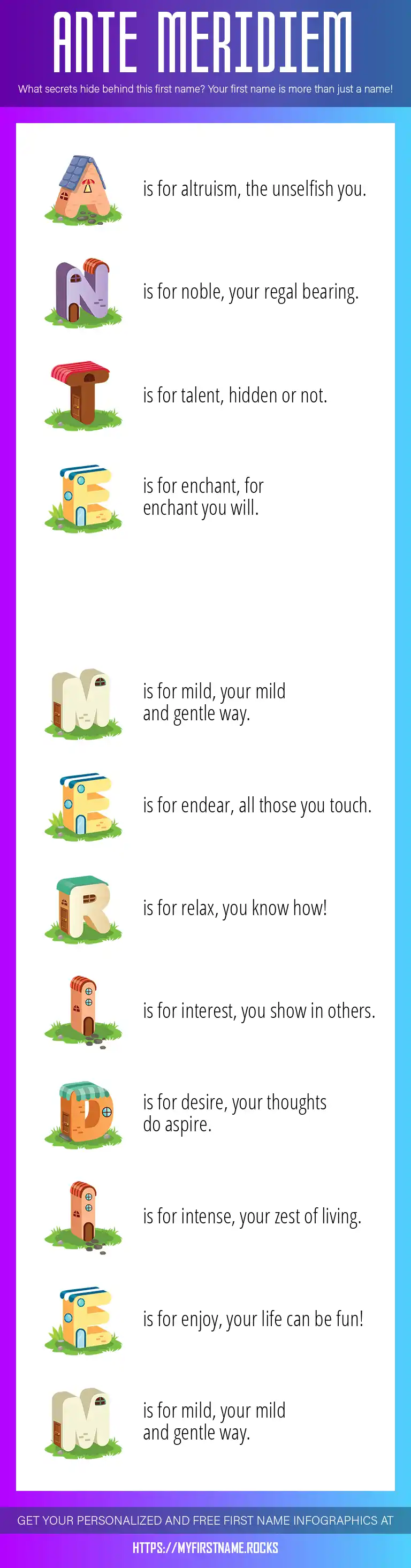 ANTE MERIDIEM

What secrets hide behind this first name? Your first name is more than just a name!

A is for altruism, the unselfish you.

N is for noble, your regal bearing.

T is for talent, hidden or not.

E is for enchant, for enchant you will.

M is for mild, your mild and gentle way.

E is for endear, all those you touch.

R is for relax, you know how!

I is for interest, you show in others.

D is for desire, your thoughts do aspire.

I is for intense, your zest of living.

E is for enjoy, your life can be fun!

M is for mild, your mild and gentle way.

GET YOUR PERSONALIZED AND FREE FIRST NAME INFOGRAPHICS AT

HTTPS://MYFIRSTNAME.ROCKS