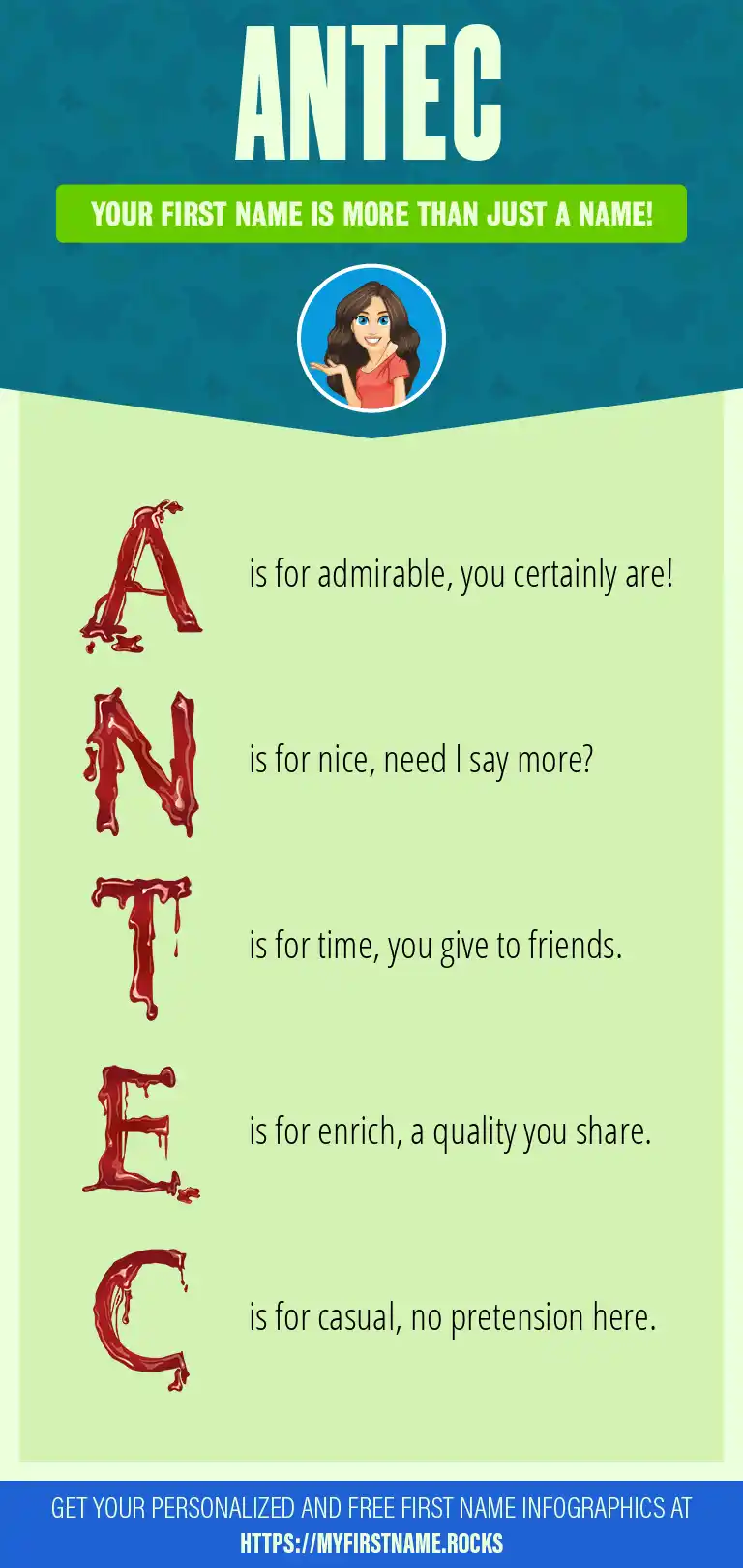 ANTEC

YOUR FIRST NAME IS MORE THAN JUST A NAME!

A is for admirable, you certainly are!

N is for nice, need I say more?

T is for time, you give to friends.

E is for enrich, a quality you share.

C is for casual, no pretension here.

GET YOUR PERSONALIZED AND FREE FIRST NAME INFOGRAPHICS AT HTTPS://MYFIRSTNAME.ROCKS