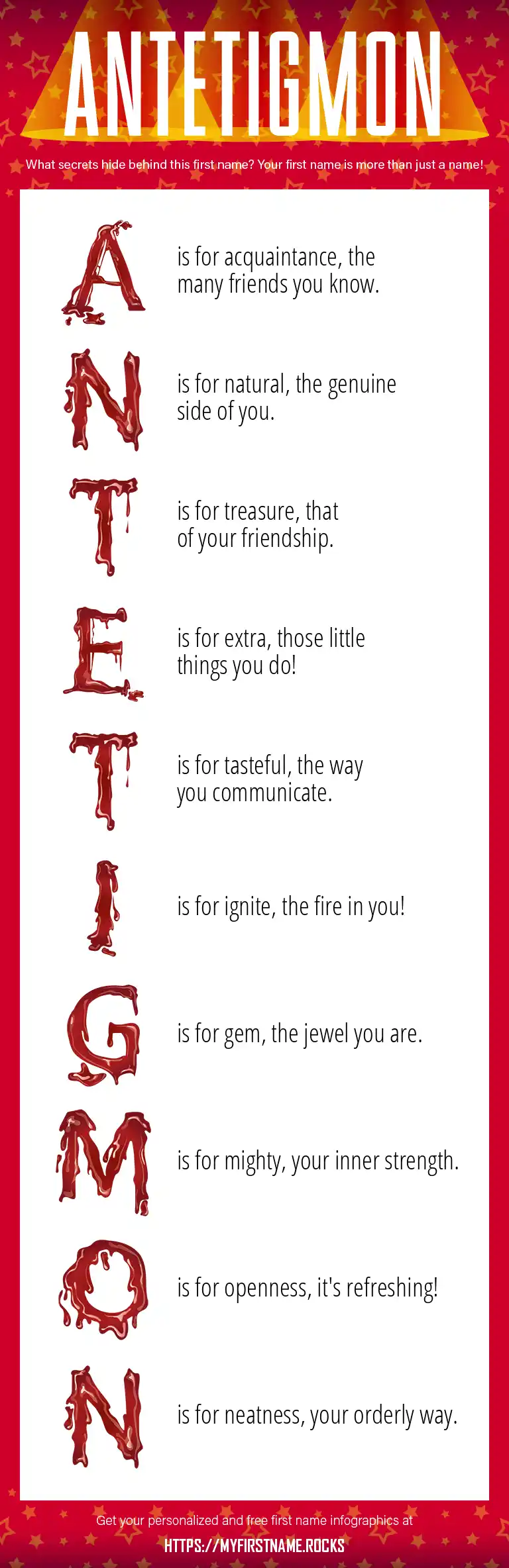 ANTETIGMON

What secrets hide behind this first name? Your first name is more than just a name!

A is for acquaintance, the many friends you know.

N is for natural, the genuine side of you.

T is for treasure, that of your friendship.

E is for extra, those little things you do!

T is for tasteful, the way you communicate.

I is for ignite, the fire in you!

G is for gem, the jewel you are.

M is for mighty, your inner strength.

O is for openness, it's refreshing!

N is for neatness, your orderly way.

Get your personalized and free first name infographics at

HTTPS://MYFIRSTNAME.ROCKS