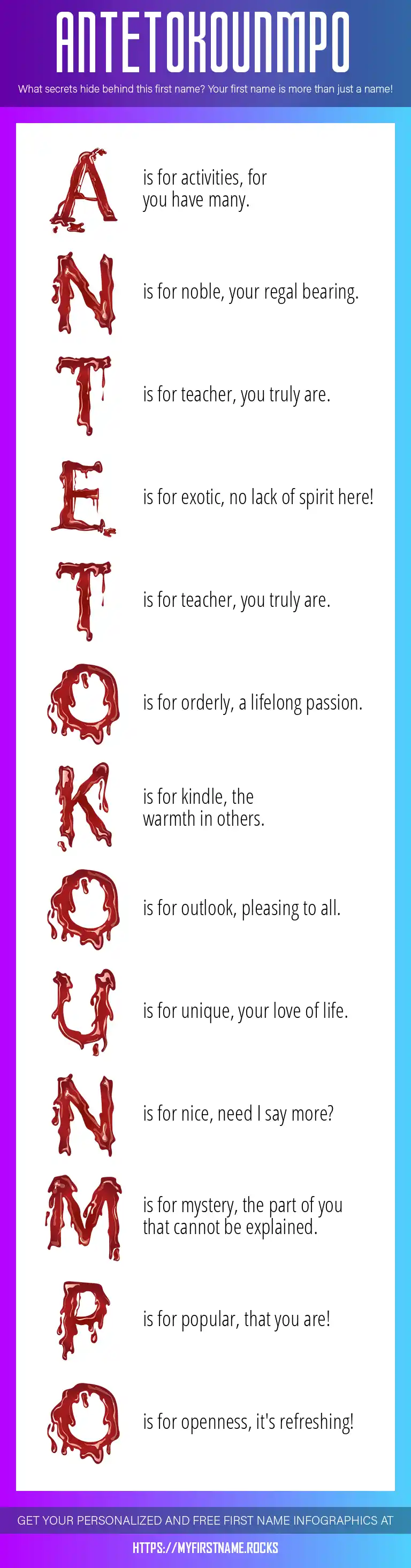 ANTETOKOUNMPO

What secrets hide behind this first name? Your first name is more than just a name!

A is for activities, for you have many.

N is for noble, your regal bearing.

T is for teacher, you truly are.

E is for exotic, no lack of spirit here!

T is for teacher, you truly are.

O is for orderly, a lifelong passion.

K is for kindle, the warmth in others.

O is for outlook, pleasing to all.

U is for unique, your love of life.

N is for nice, need I say more?

M is for mystery, the part of you that cannot be explained.

P is for popular, that you are!

O is for openness, it's refreshing!

GET YOUR PERSONALIZED AND FREE FIRST NAME INFOGRAPHICS AT

HTTPS://MYFIRSTNAME.ROCKS