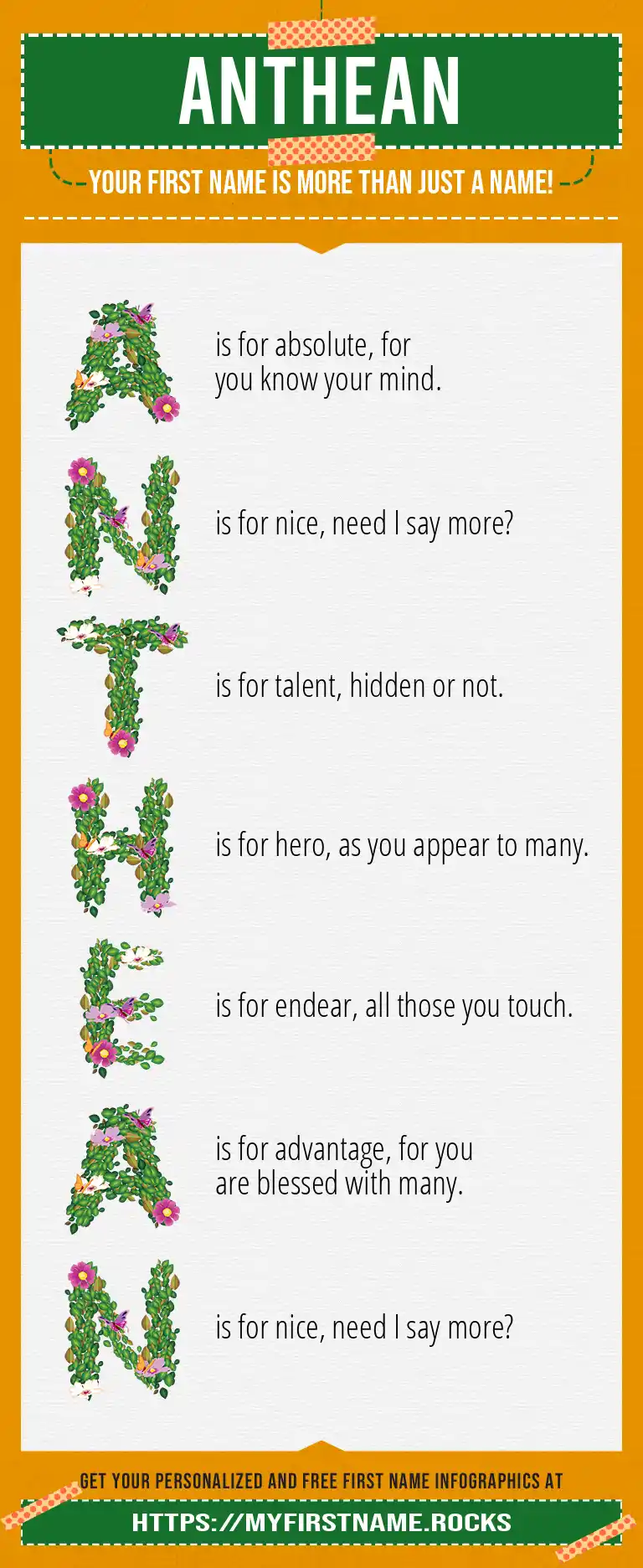 ANTHEAN

YOUR FIRST NAME IS MORE THAN JUST A NAME!

A is for absolute, for you know your mind.

N is for nice, need I say more?

T is for talent, hidden or not.

H is for hero, as you appear to many.

E is for endear, all those you touch.

A is for advantage, for you are blessed with many.

N is for nice, need I say more?

GET YOUR PERSONALIZED AND FREE FIRST NAME INFOGRAPHICS AT

HTTPS://MYFIRSTNAME.ROCKS