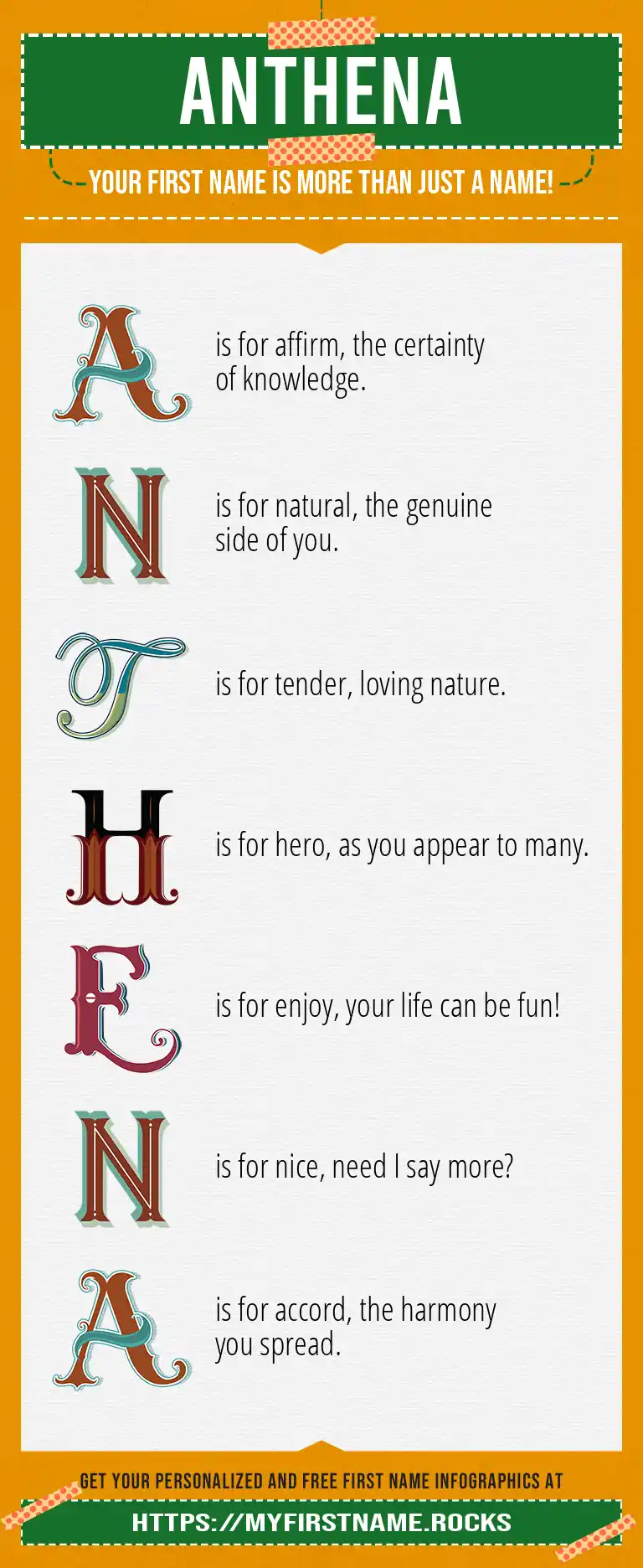 ANTHENA

YOUR FIRST NAME IS MORE THAN JUST A NAME!

A is for affirm, the certainty of knowledge.

N is for natural, the genuine side of you.

T is for tender, loving nature.

H is for hero, as you appear to many.

E is for enjoy, your life can be fun!

N is for nice, need I say more?

A is for accord, the harmony you spread.

GET YOUR PERSONALIZED AND FREE FIRST NAME INFOGRAPHICS AT

HTTPS://MYFIRSTNAME.ROCKS