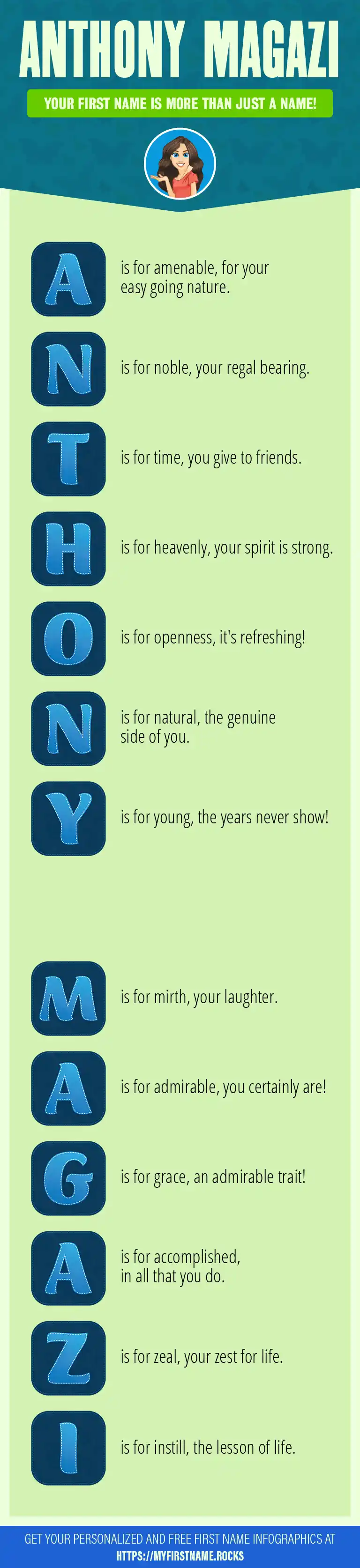 ANTHONY MAGAZI

YOUR FIRST NAME IS MORE THAN JUST A NAME!

A is for amenable, for your easy going nature.

N is for noble, your regal bearing.

T is for time, you give to friends.

H is for heavenly, your spirit is strong.

O is for openness, it's refreshing!

N is for natural, the genuine side of you.

Y is for young, the years never show!

M is for mirth, your laughter.

A is for admirable, you certainly are!

G is for grace, an admirable trait!

A is for accomplished, in all that you do.

Z is for zeal, your zest for life.

I is for instill, the lesson of life.

GET YOUR PERSONALIZED AND FREE FIRST NAME INFOGRAPHICS AT HTTPS://MYFIRSTNAME.ROCKS