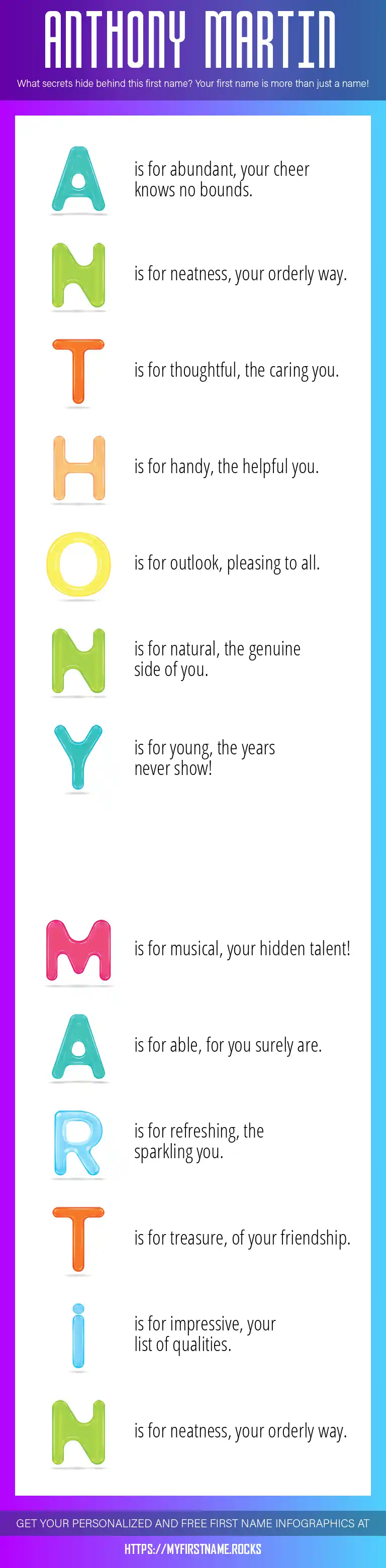 ANTHONY MARTIN

What secrets hide behind this first name? Your first name is more than just a name!

A is for abundant, your cheer knows no bounds.

N is for neatness, your orderly way.

T is for thoughtful, the caring you.

H is for handy, the helpful you.

O is for outlook, pleasing to all.

N is for natural, the genuine side of you.

Y is for young, the years never show!

M is for musical, your hidden talent!

A is for able, for you surely are.

R is for refreshing, the sparkling you.

T is for treasure, of your friendship.

i is for impressive, your list of qualities.

N is for neatness, your orderly way.

GET YOUR PERSONALIZED AND FREE FIRST NAME INFOGRAPHICS AT

HTTPS://MYFIRSTNAME.ROCKS