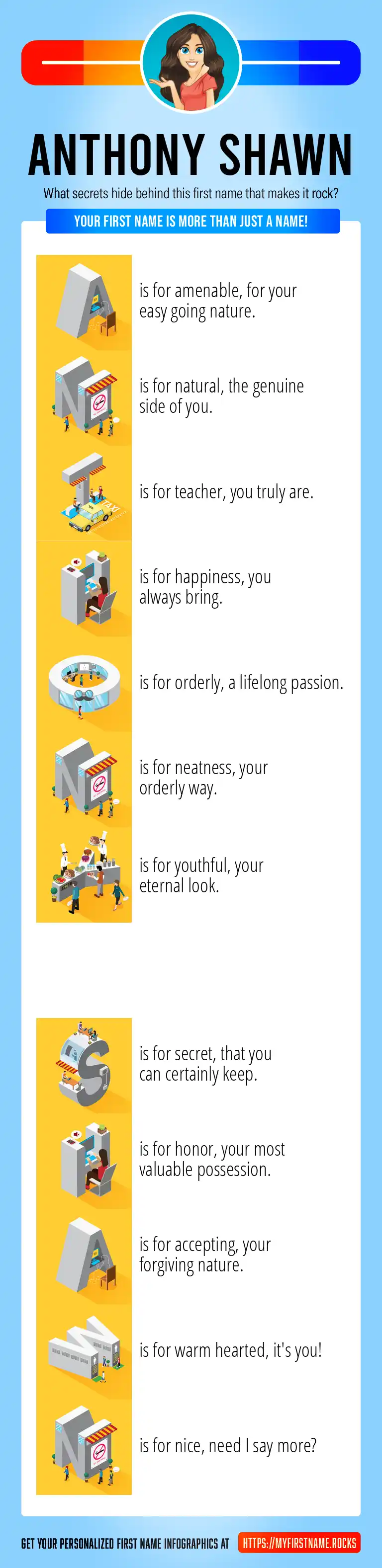 ANTHONY SHAWN

What secrets hide behind this first name that makes it rock?

YOUR FIRST NAME IS MORE THAN JUST A NAME!

A is for amenable, for your easy going nature.

N is for natural, the genuine side of you.

T is for teacher, you truly are.

H is for happiness, you always bring.

O is for orderly, a lifelong passion.

N is for neatness, your orderly way.

Y is for youthful, your eternal look.

S is for secret, that you can certainly keep.

H is for honor, your most valuable possession.

A is for accepting, your forgiving nature.

W is for warm hearted, it's you!

N is for nice, need I say more?

GET YOUR PERSONALIZED FIRST NAME INFOGRAPHICS AT HTTPS://MYFIRSTNAME.ROCKS