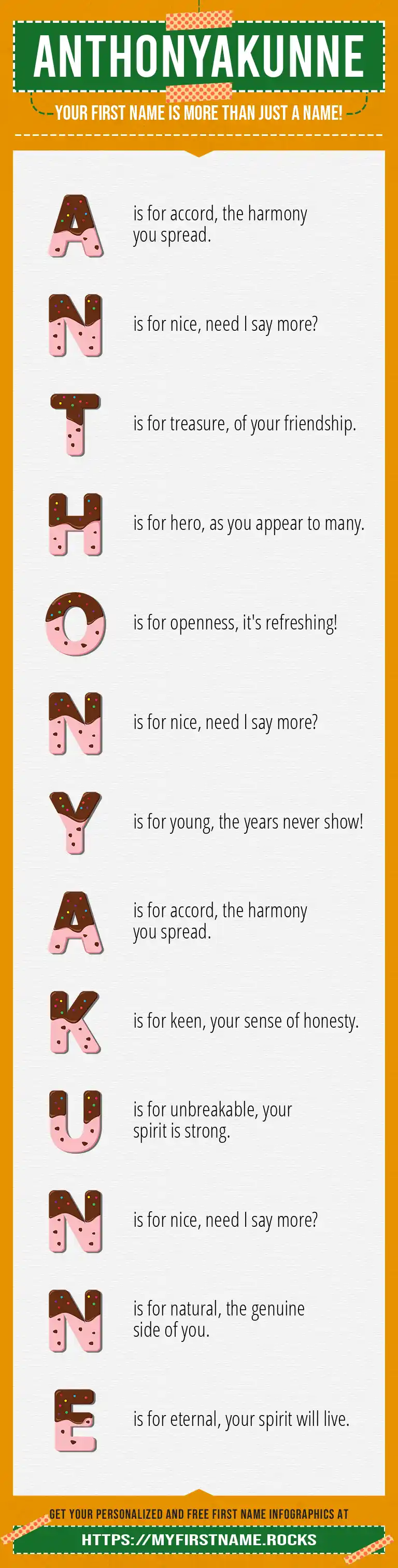 ANTHONYAKUNNE

YOUR FIRST NAME IS MORE THAN JUST A NAME!

A is for accord, the harmony you spread.

N is for nice, need I say more?

T is for treasure, of your friendship.

H is for hero, as you appear to many.

O is for openness, it's refreshing!

N is for nice, need I say more?

Y is for young, the years never show!

A is for accord, the harmony you spread.

K is for keen, your sense of honesty.

U is for unbreakable, your spirit is strong.

N is for nice, need I say more?

N is for natural, the genuine side of you.

E is for eternal, your spirit will live.

GET YOUR PERSONALIZED AND FREE FIRST NAME INFOGRAPHICS AT

HTTPS://MYFIRSTNAME.ROCKS