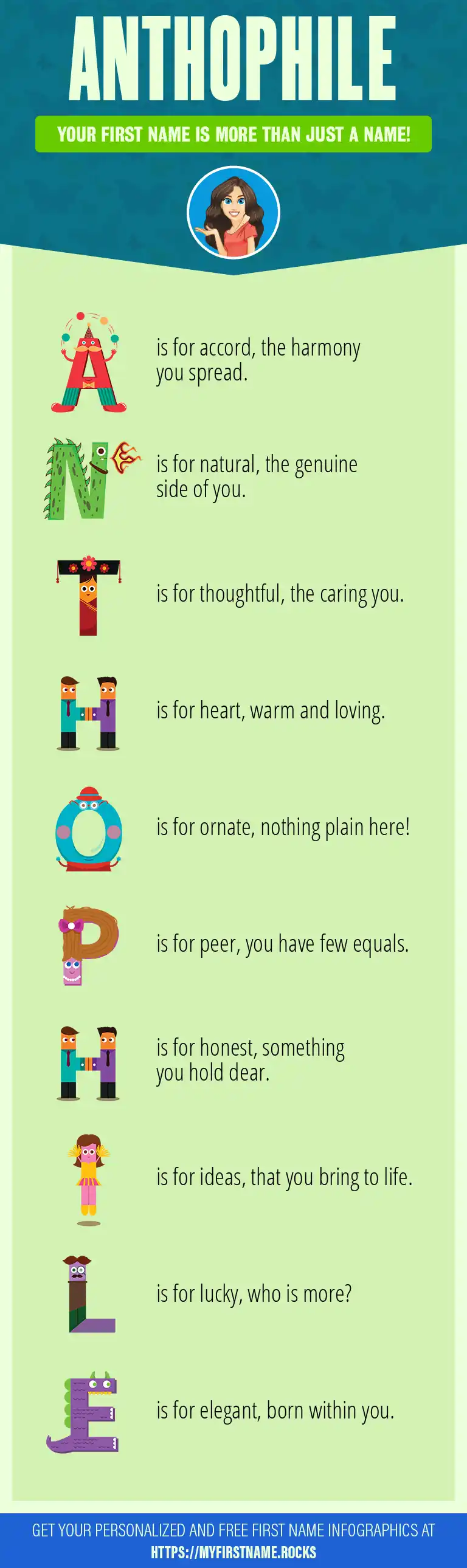 ANTHOPHILE

YOUR FIRST NAME IS MORE THAN JUST A NAME!

A is for accord, the harmony you spread.

N is for natural, the genuine side of you.

T is for thoughtful, the caring you.

H is for heart, warm and loving.

O is for ornate, nothing plain here!

P is for peer, you have few equals.

H is for honest, something you hold dear.

I is for ideas, that you bring to life.

L is for lucky, who is more?

E is for elegant, born within you.

GET YOUR PERSONALIZED AND FREE FIRST NAME INFOGRAPHICS AT HTTPS://MYFIRSTNAME.ROCKS