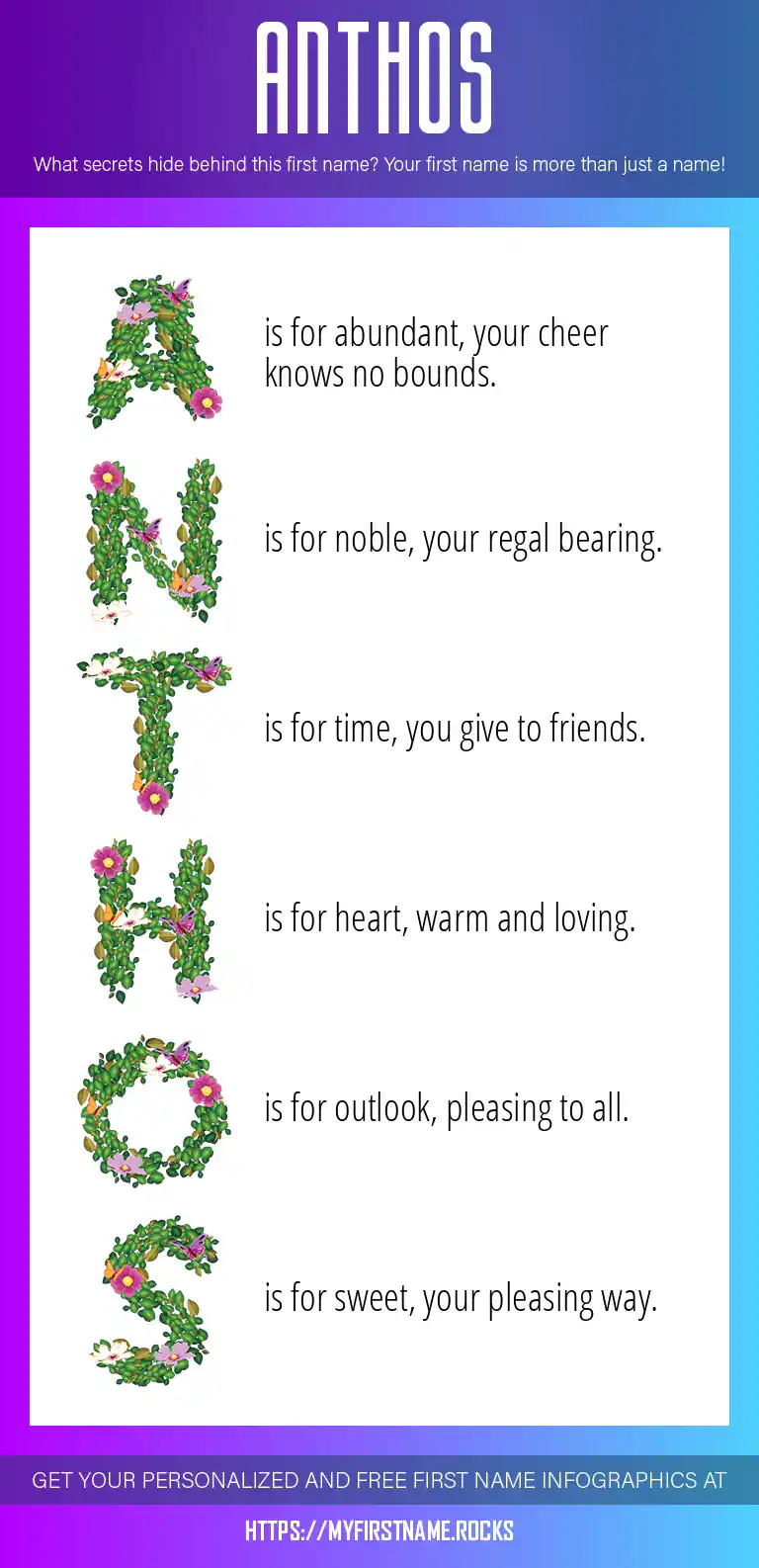 ANTHOS

What secrets hide behind this first name? Your first name is more than just a name!

A is for abundant, your cheer knows no bounds.

N is for noble, your regal bearing.

T is for time, you give to friends.

H is for heart, warm and loving.

O is for outlook, pleasing to all.

S is for sweet, your pleasing way.

GET YOUR PERSONALIZED AND FREE FIRST NAME INFOGRAPHICS AT

HTTPS://MYFIRSTNAME.ROCKS