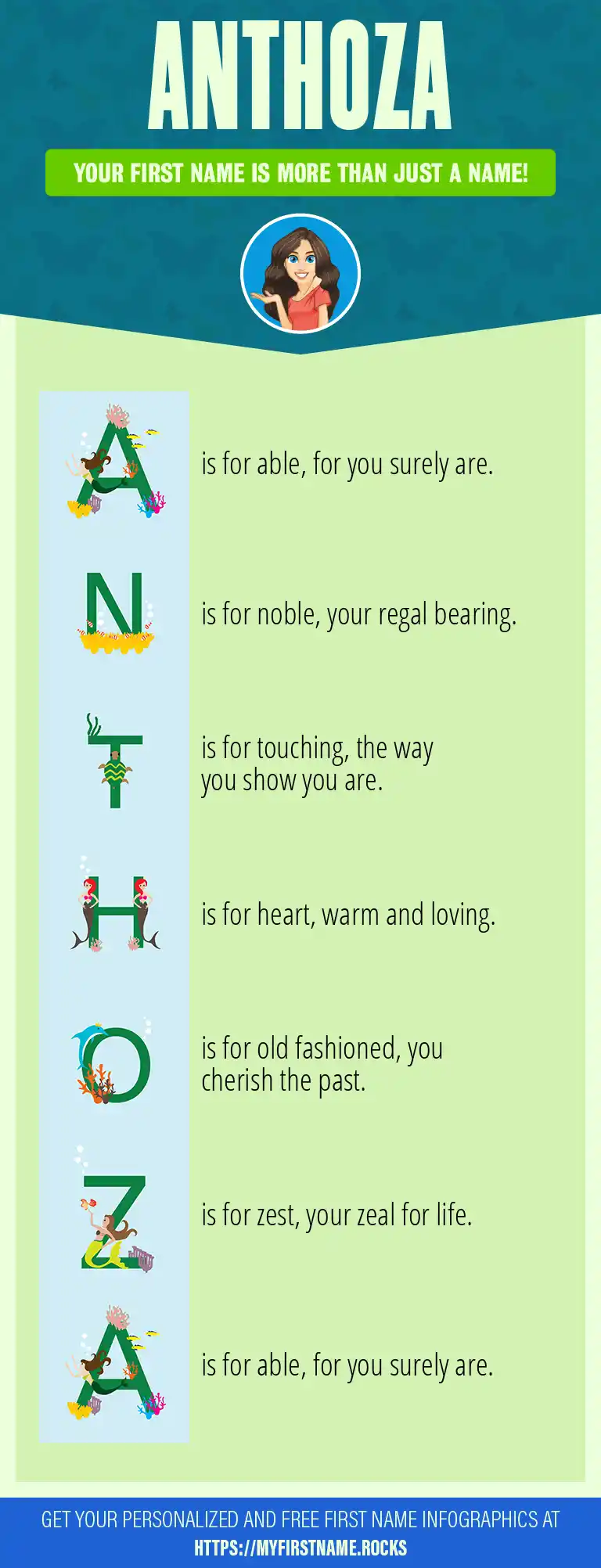 ANTHOZA

YOUR FIRST NAME IS MORE THAN JUST A NAME!

A is for able, for you surely are.

N is for noble, your regal bearing.

T is for touching, the way you show you are.

H is for heart, warm and loving.

O is for old fashioned, you cherish the past.

Z is for zest, your zeal for life.

A is for able, for you surely are.

GET YOUR PERSONALIZED AND FREE FIRST NAME INFOGRAPHICS AT HTTPS://MYFIRSTNAME.ROCKS