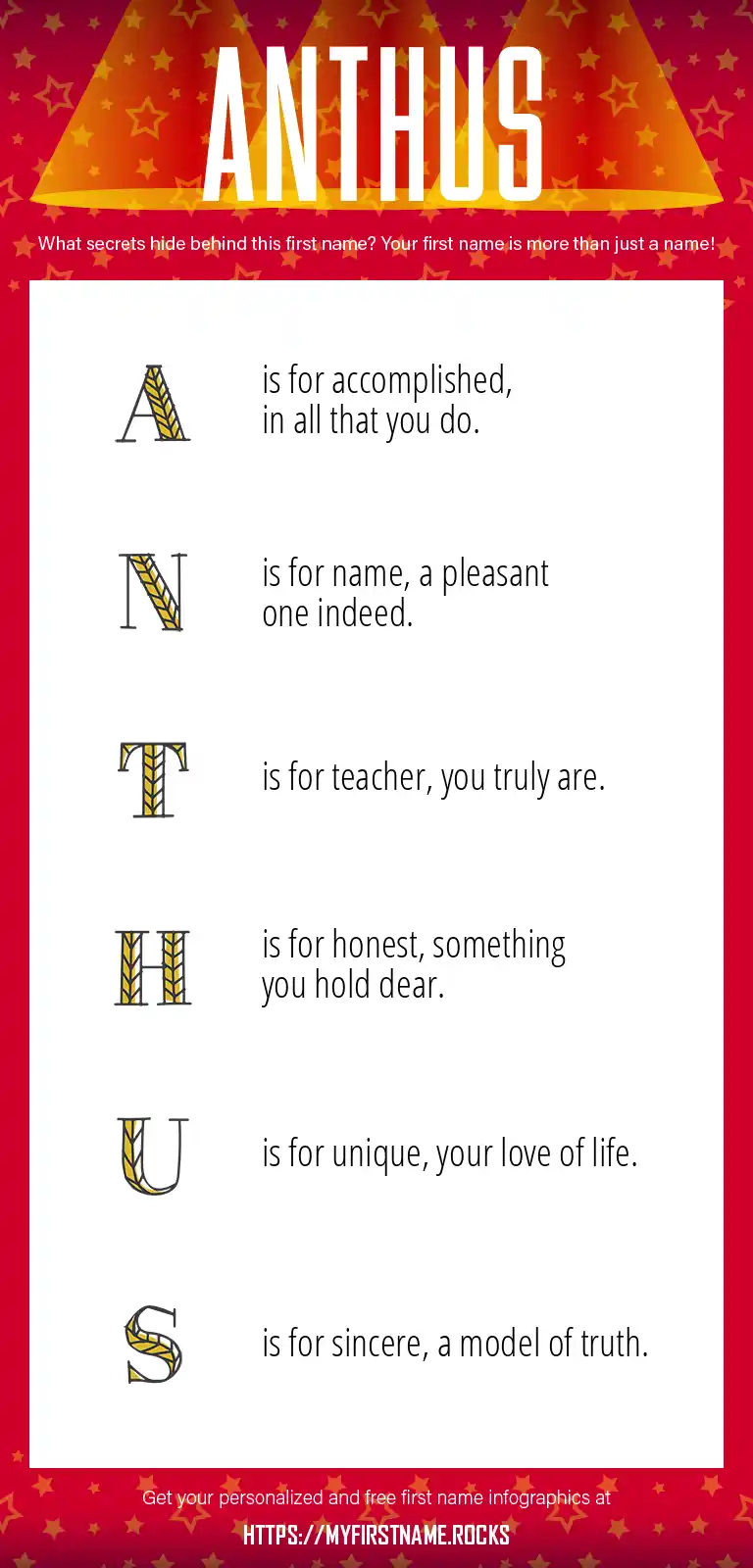 ANTHUS

What secrets hide behind this first name? Your first name is more than just a name!

A is for accomplished, in all that you do.

N is for name, a pleasant one indeed.

T is for teacher, you truly are.

H is for honest, something you hold dear.

U is for unique, your love of life.

S is for sincere, a model of truth.

Get your personalized and free first name infographics at

HTTPS://MYFIRSTNAME.ROCKS