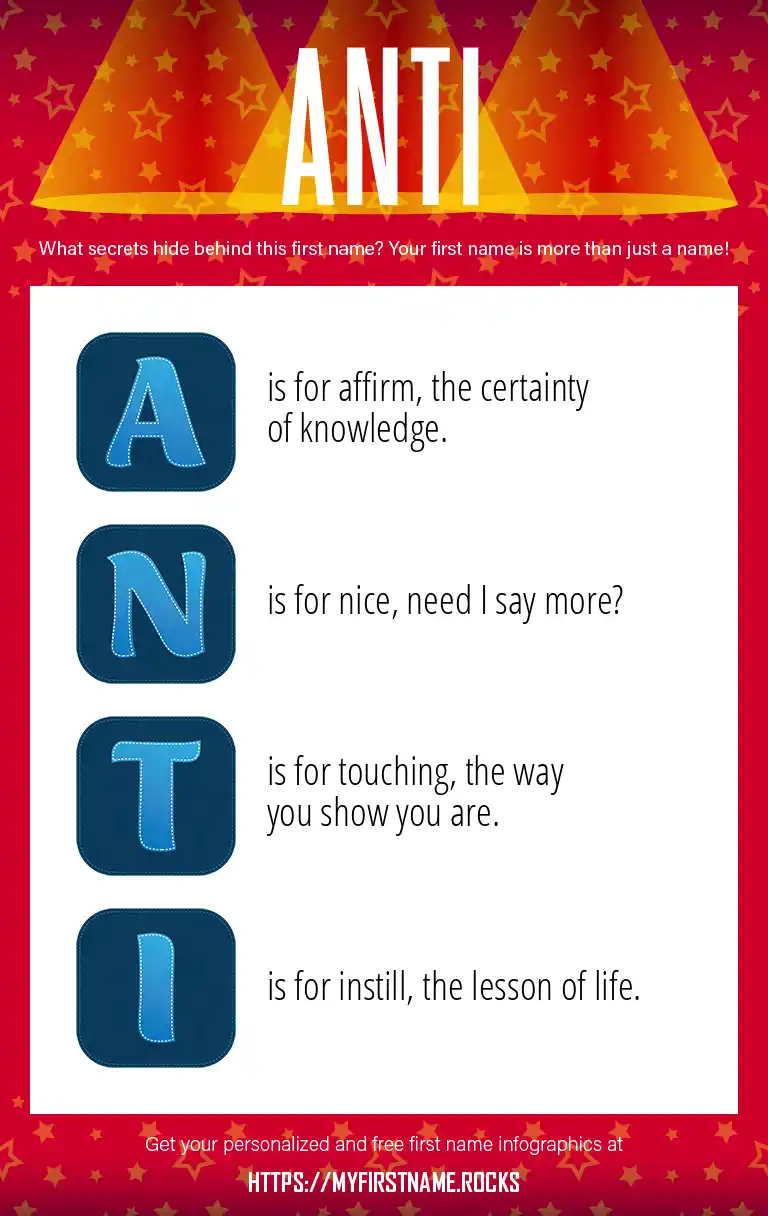 ANTI

What secrets hide behind this first name? Your first name is more than just a name!

A is for affirm, the certainty of knowledge.

N is for nice, need I say more?

T is for touching, the way you show you are.

I is for instill, the lesson of life.

Get your personalized and free first name infographics at

HTTPS://MYFIRSTNAME.ROCKS