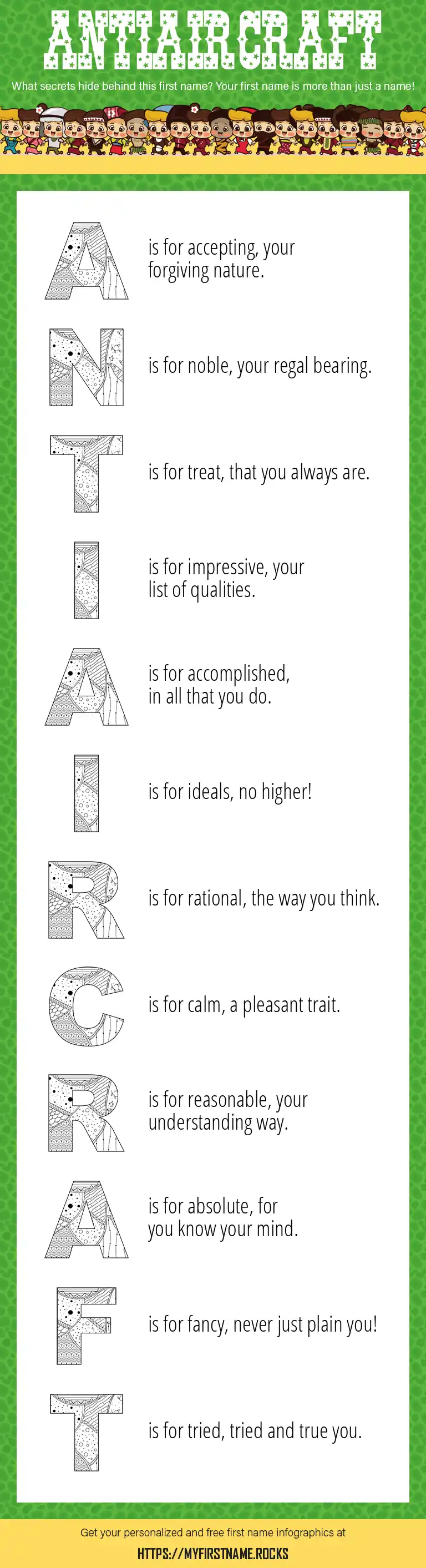 ANTIAIRCRAFT

What secrets hide behind this first name? Your first name is more than just a name!

A is for accepting, your forgiving nature.

N is for noble, your regal bearing.

T is for treat, that you always are.

I is for impressive, your list of qualities.

A is for accomplished, in all that you do.

I is for ideals, no higher!

R is for rational, the way you think.

C is for calm, a pleasant trait.

R is for reasonable, your understanding way.

A is for absolute, for you know your mind.

F is for fancy, never just plain you!

T is for tried, tried and true you.

Get your personalized and free first name infographics at

HTTPS://MYFIRSTNAME.ROCKS