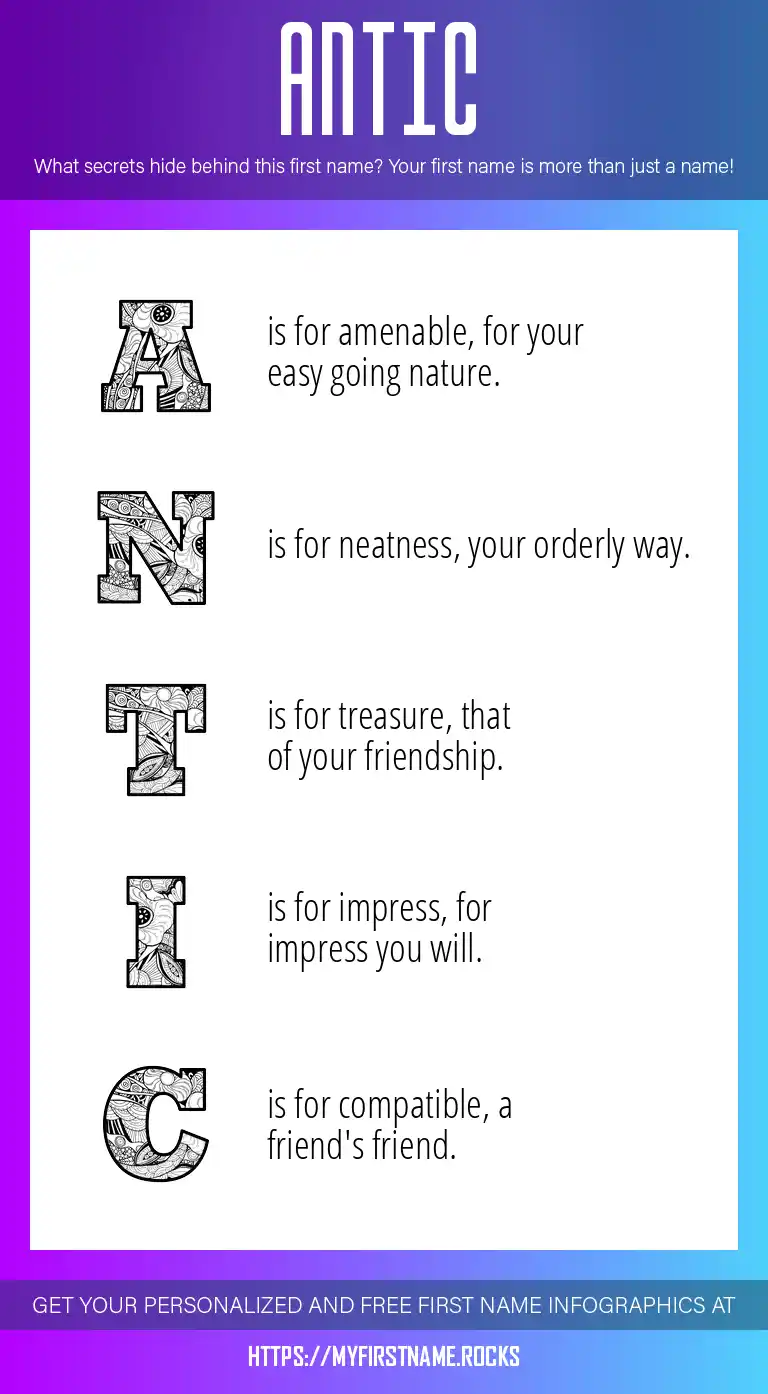 ANTIC

What secrets hide behind this first name? Your first name is more than just a name!

A is for amenable, for your easy going nature.

N is for neatness, your orderly way.

T is for treasure, that of your friendship.

I is for impress, for impress you will.

C is for compatible, a friend's friend.

GET YOUR PERSONALIZED AND FREE FIRST NAME INFOGRAPHICS AT

HTTPS://MYFIRSTNAME.ROCKS