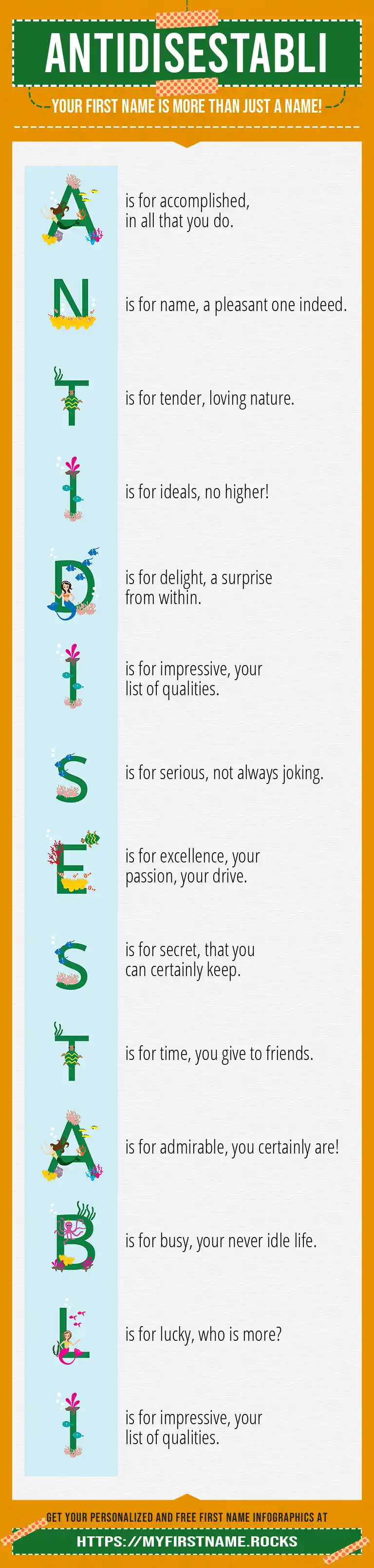 ANTIDISESTABLI

YOUR FIRST NAME IS MORE THAN JUST A NAME!

A is for accomplished, in all that you do.

N is for name, a pleasant one indeed.

T is for tender, loving nature.

I is for ideals, no higher!

D is for delight, a surprise from within.

I is for impressive, your list of qualities.

S is for serious, not always joking.

E is for excellence, your passion, your drive.

S is for secret, that you can certainly keep.

T is for time, you give to friends.

A is for admirable, you certainly are!

B is for busy, your never idle life.

L is for lucky, who is more?

I is for impressive, your list of qualities.

GET YOUR PERSONALIZED AND FREE FIRST NAME INFOGRAPHICS AT

HTTPS://MYFIRSTNAME.ROCKS