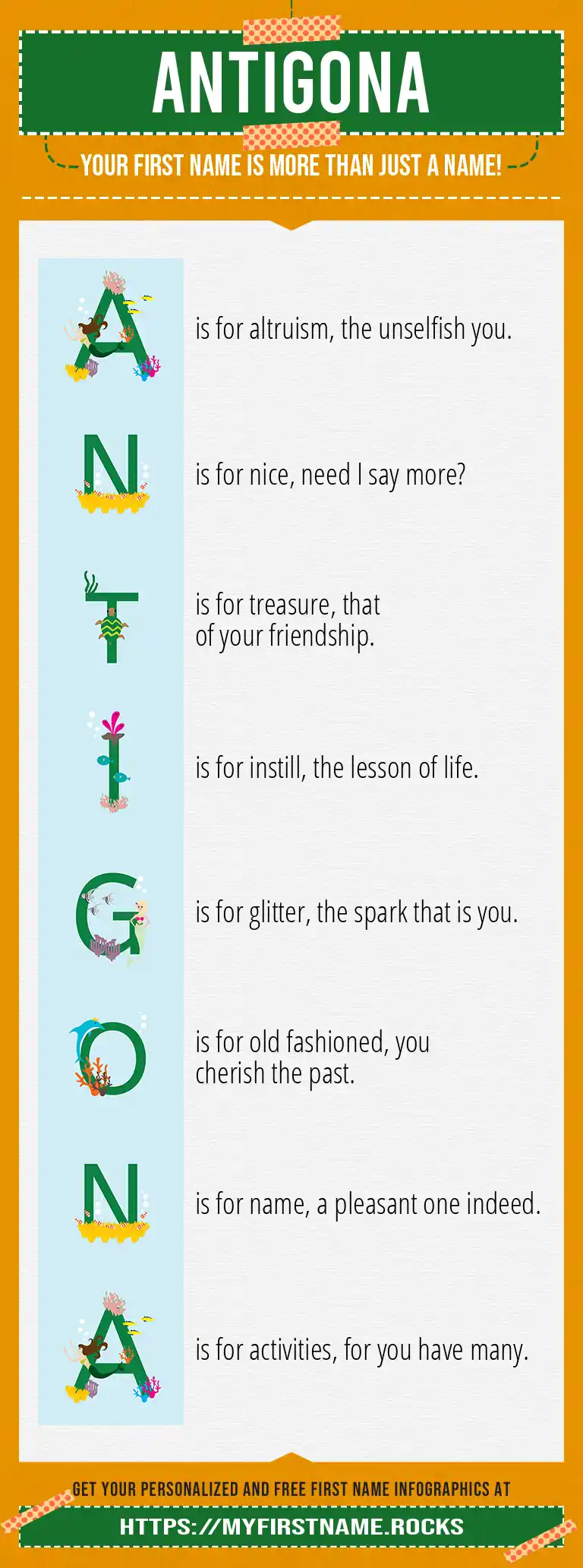 ANTIGONA

YOUR FIRST NAME IS MORE THAN JUST A NAME!

A is for altruism, the unselfish you.

N is for nice, need I say more?

T is for treasure, that of your friendship.

I is for instill, the lesson of life.

G is for glitter, the spark that is you.

O is for old fashioned, you cherish the past.

N is for name, a pleasant one indeed.

A is for activities, for you have many.

GET YOUR PERSONALIZED AND FREE FIRST NAME INFOGRAPHICS AT

HTTPS://MYFIRSTNAME.ROCKS