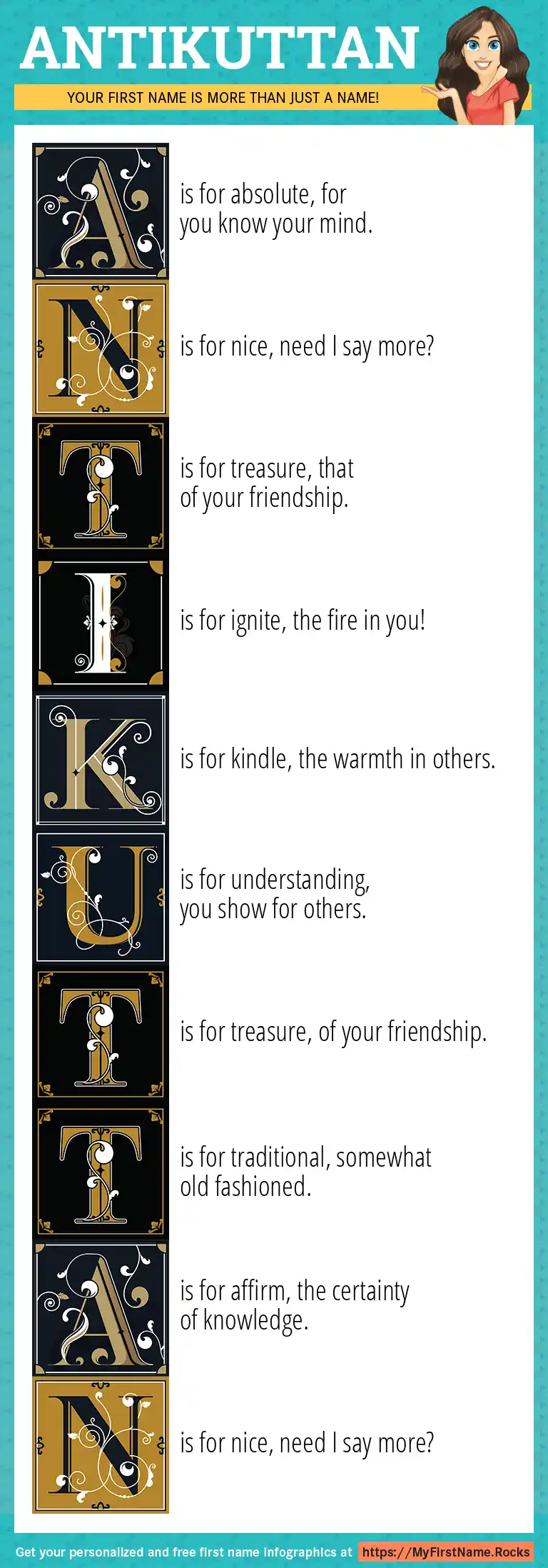 ANTIKUTTAN

YOUR FIRST NAME IS MORE THAN JUST A NAME!

A is for absolute, for you know your mind.

N is for nice, need I say more?

T is for treasure, that of your friendship.

I is for ignite, the fire in you!

K is for kindle, the warmth in others.

U is for understanding, you show for others.

T is for treasure, of your friendship.

T is for traditional, somewhat old fashioned.

A is for affirm, the certainty of knowledge.

N is for nice, need I say more?

Get your personalized and free first name infographics at https://MyFirstName.Rocks