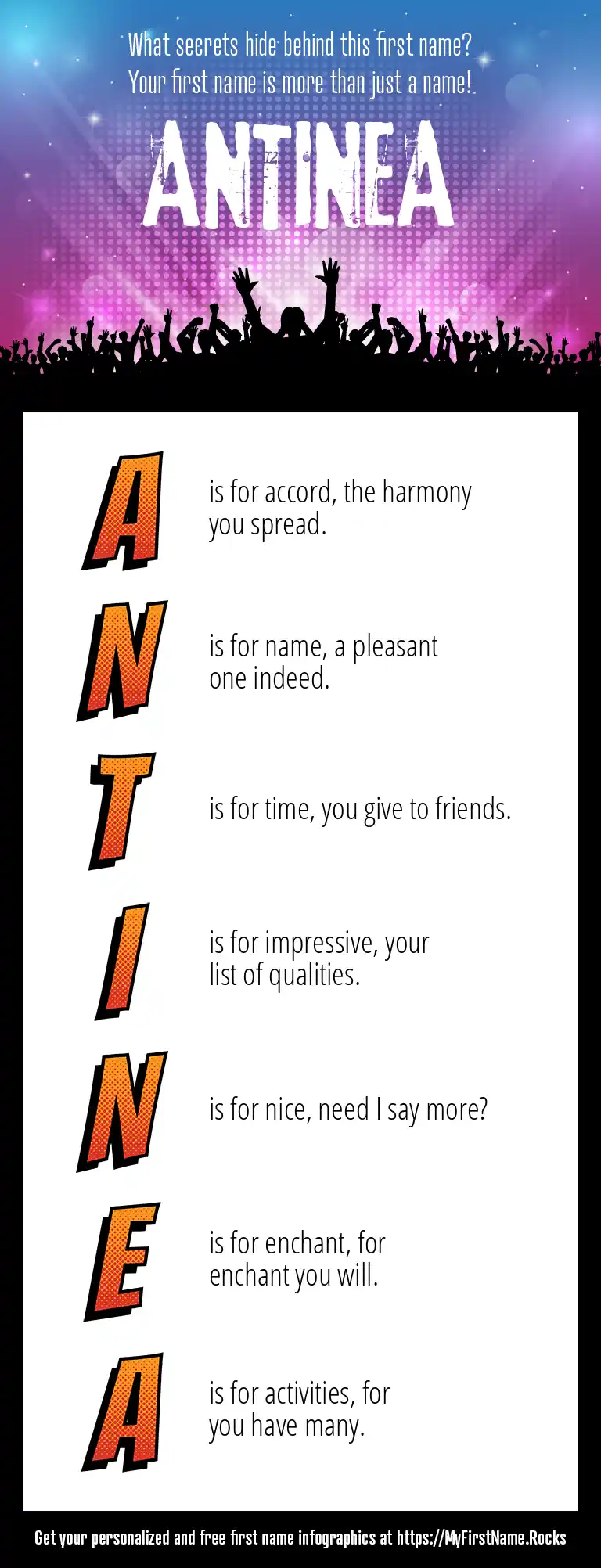 What secrets hide behind this first name?
Your first name is more than just a name!

ANTINEA

A is for accord, the harmony you spread.

N is for name, a pleasant one indeed.

T is for time, you give to friends.

I is for impressive, your list of qualities.

N is for nice, need I say more?

E is for enchant, for enchant you will.

A is for activities, for you have many.

Get your personalized and free first name infographics at https://MyFirstName.Rocks