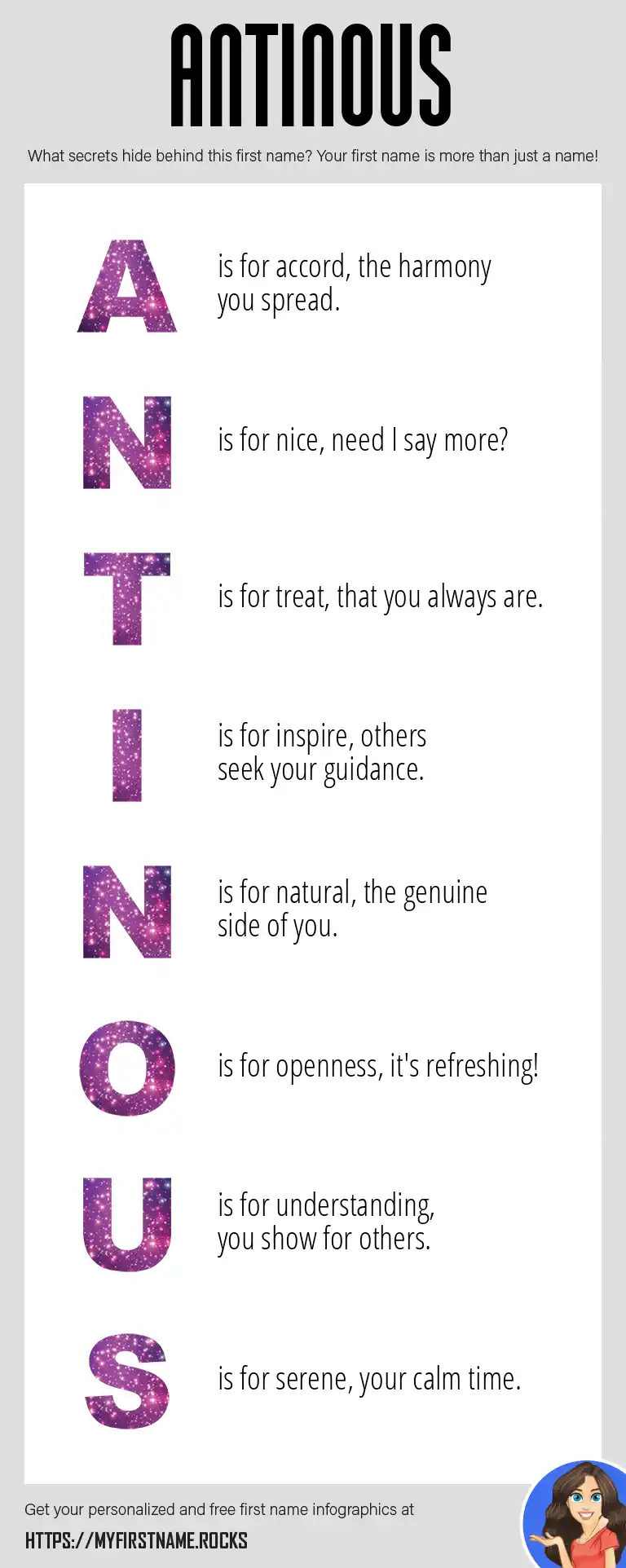 ANTINOUS

What secrets hide behind this first name? Your first name is more than just a name!

A is for accord, the harmony you spread.

N is for nice, need I say more?

T is for treat, that you always are.

I is for inspire, others seek your guidance.

N is for natural, the genuine side of you.

O is for openness, it's refreshing!

U is for understanding, you show for others.

S is for serene, your calm time.

Get your personalized and free first name infographics at

HTTPS://MYFIRSTNAME.ROCKS