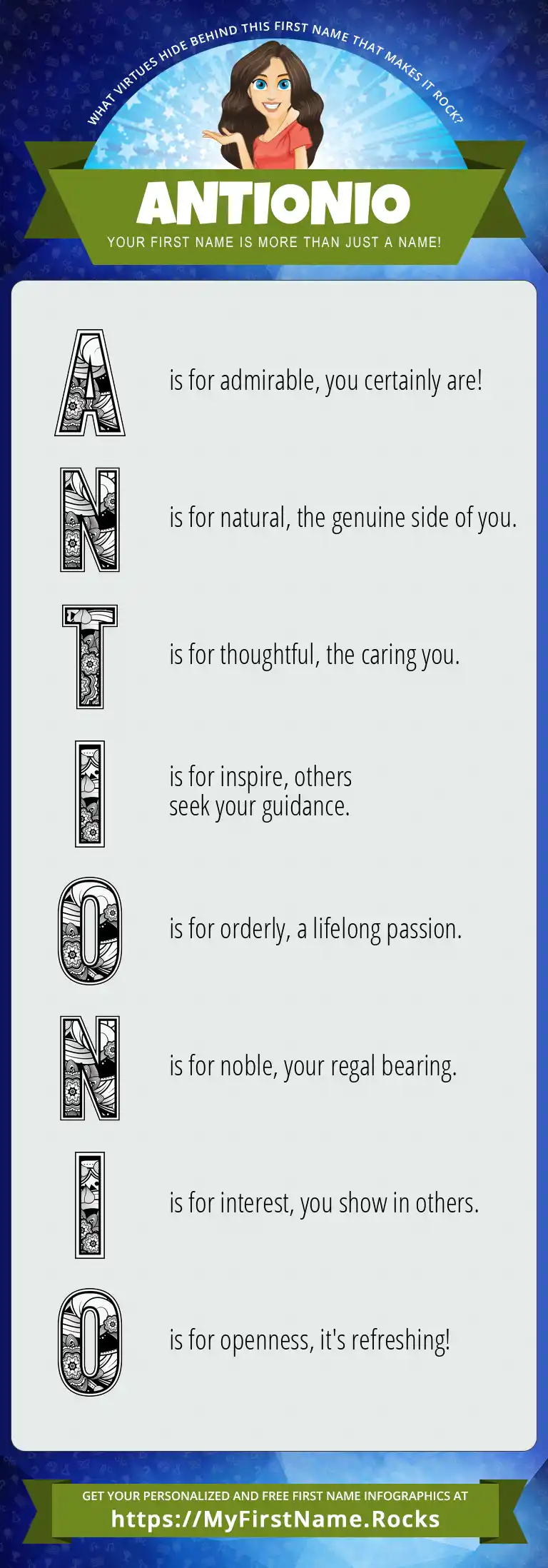 WHAT VIRTUES HIDE BEHIND THIS FIRST NAME THAT MAKES IT ROCK?

ANTIONIO

YOUR FIRST NAME IS MORE THAN JUST A NAME!

A is for admirable, you certainly are!

N is for natural, the genuine side of you.

T is for thoughtful, the caring you.

I is for inspire, others seek your guidance.

O is for orderly, a lifelong passion.

N is for noble, your regal bearing.

I is for interest, you show in others.

O is for openness, it's refreshing!

GET YOUR PERSONALIZED AND FREE FIRST NAME INFOGRAPHICS AT
https://MyFirstName.Rocks