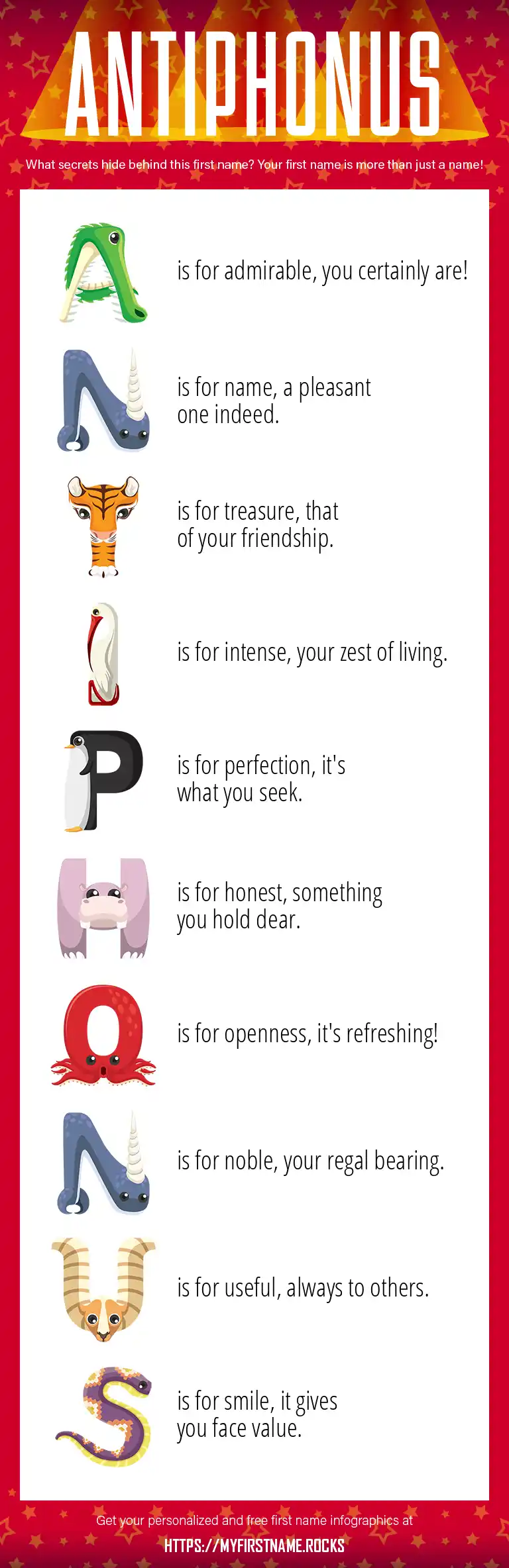 ANTIPHONUS

What secrets hide behind this first name? Your first name is more than just a name!

A is for admirable, you certainly are!

N is for name, a pleasant one indeed.

T is for treasure, that of your friendship.

I is for intense, your zest of living.

P is for perfection, it's what you seek.

H is for honest, something you hold dear.

O is for openness, it's refreshing!

N is for noble, your regal bearing.

U is for useful, always to others.

S is for smile, it gives you face value.

Get your personalized and free first name infographics at

HTTPS://MYFIRSTNAME.ROCKS