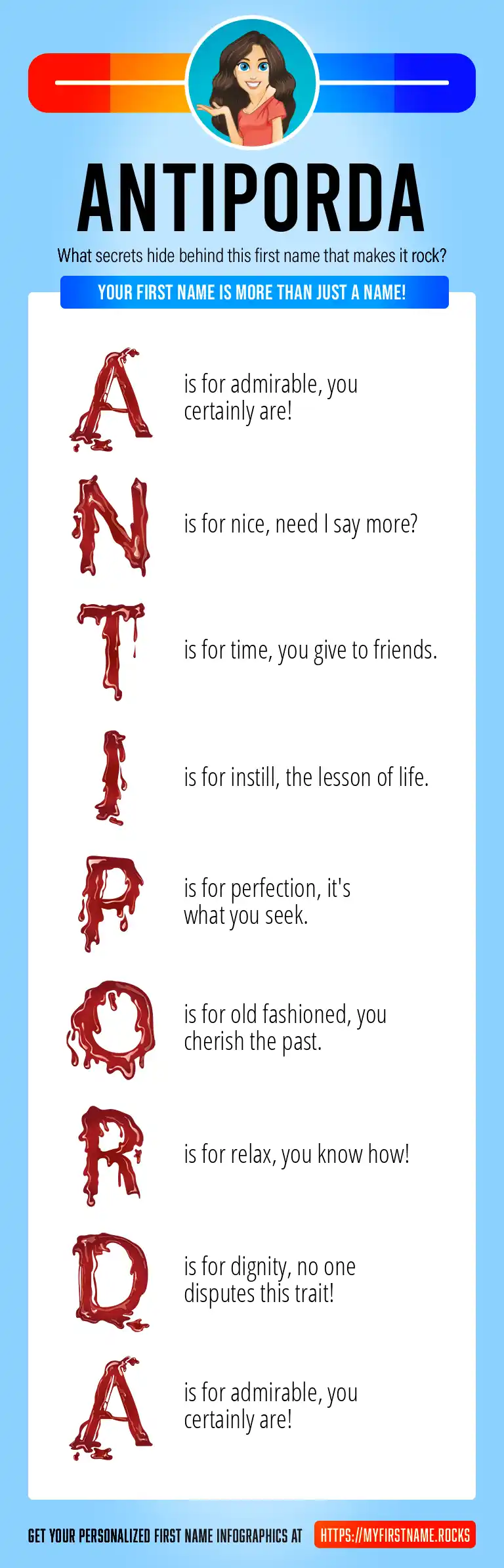 ANTIPORDA

What secrets hide behind this first name that makes it rock?

YOUR FIRST NAME IS MORE THAN JUST A NAME!

A is for admirable, you certainly are!

N is for nice, need I say more?

T is for time, you give to friends.

I is for instill, the lesson of life.

P is for perfection, it's what you seek.

O is for old fashioned, you cherish the past.

R is for relax, you know how!

D is for dignity, no one disputes this trait!

A is for admirable, you certainly are!

GET YOUR PERSONALIZED FIRST NAME INFOGRAPHICS AT HTTPS://MYFIRSTNAME.ROCKS