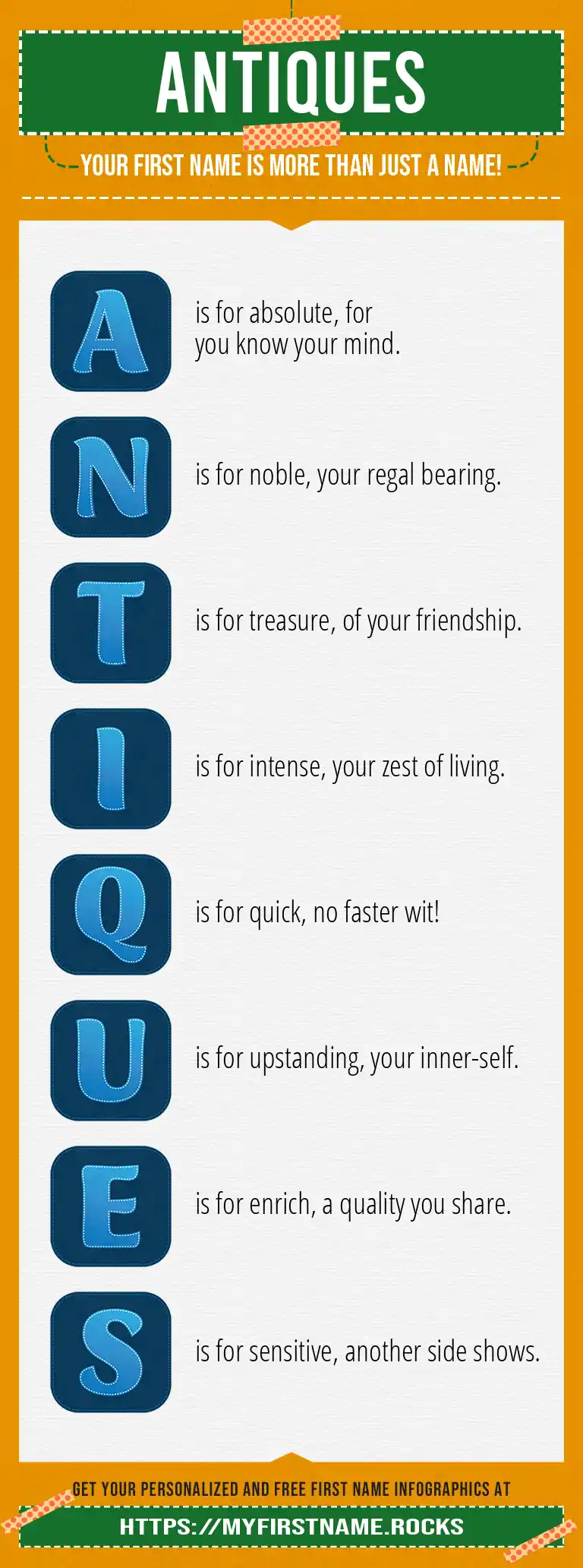 ANTIQUES

YOUR FIRST NAME IS MORE THAN JUST A NAME!

A is for absolute, for you know your mind.

N is for noble, your regal bearing.

T is for treasure, of your friendship.

I is for intense, your zest of living.

Q is for quick, no faster wit!

U is for upstanding, your inner-self.

E is for enrich, a quality you share.

S is for sensitive, another side shows.

GET YOUR PERSONALIZED AND FREE FIRST NAME INFOGRAPHICS AT

HTTPS://MYFIRSTNAME.ROCKS