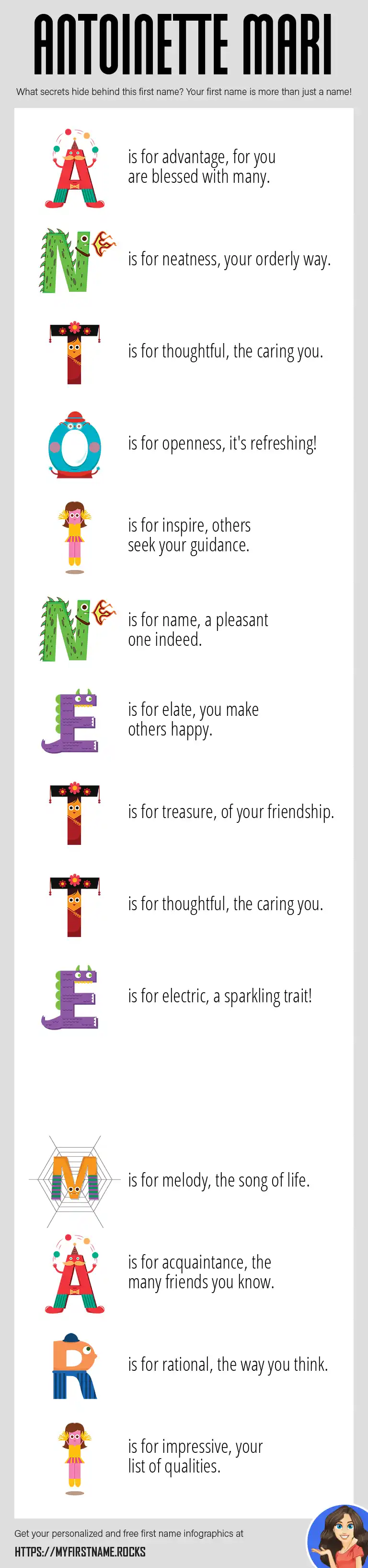 ANTOINETTE MARI

What secrets hide behind this first name? Your first name is more than just a name!

A is for advantage, for you are blessed with many.

N is for neatness, your orderly way.

T is for thoughtful, the caring you.

O is for openness, it's refreshing!

I is for inspire, others seek your guidance.

N is for name, a pleasant one indeed.

E is for elate, you make others happy.

T is for treasure, of your friendship.

T is for thoughtful, the caring you.

E is for electric, a sparkling trait!

M is for melody, the song of life.

A is for acquaintance, the many friends you know.

R is for rational, the way you think.

I is for impressive, your list of qualities.

Get your personalized and free first name infographics at

HTTPS://MYFIRSTNAME.ROCKS