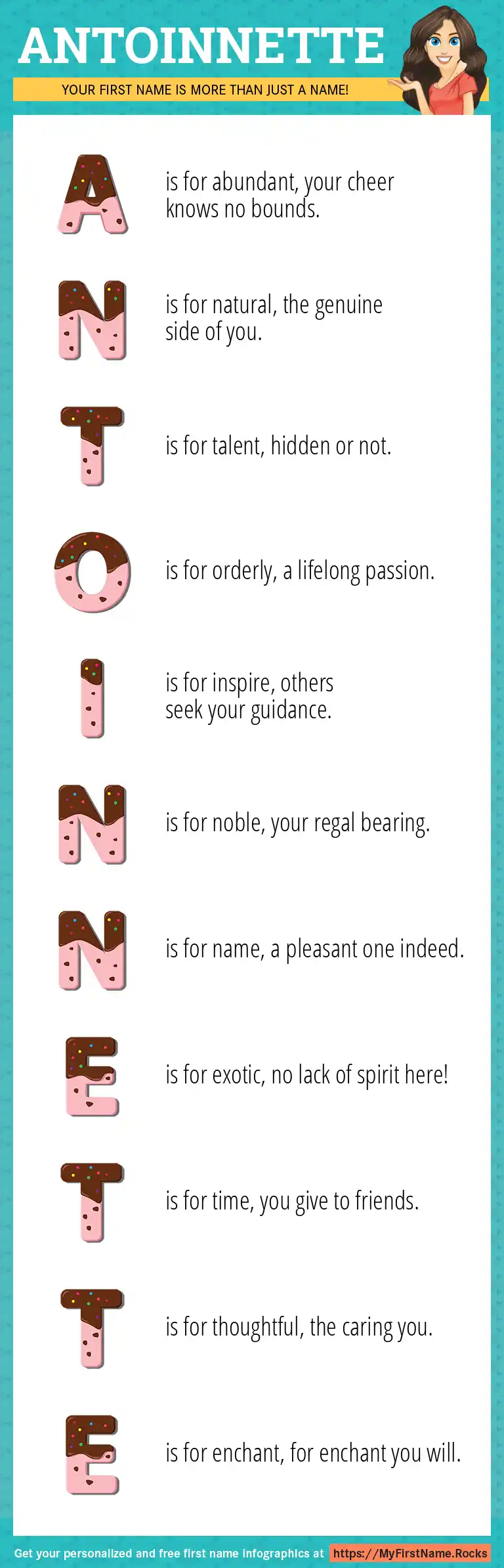 ANTOINNETTE

YOUR FIRST NAME IS MORE THAN JUST A NAME!

A is for abundant, your cheer knows no bounds.

N is for natural, the genuine side of you.

T is for talent, hidden or not.

O is for orderly, a lifelong passion.

I is for inspire, others seek your guidance.

N is for noble, your regal bearing.

N is for name, a pleasant one indeed.

E is for exotic, no lack of spirit here!

T is for time, you give to friends.

T is for thoughtful, the caring you.

E is for enchant, for enchant you will.

Get your personalized and free first name infographics at https://MyFirstName.Rocks