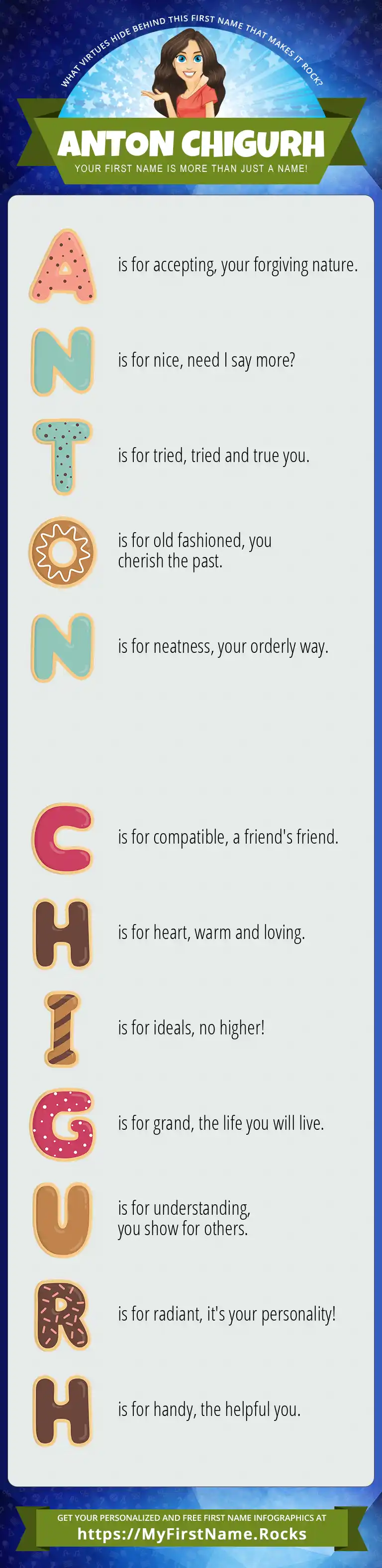 WHAT VIRTUES HIDE BEHIND THIS FIRST NAME THAT MAKES IT ROCK?

ANTON CHIGURH

YOUR FIRST NAME IS MORE THAN JUST A NAME!

A is for accepting, your forgiving nature.

N is for nice, need I say more?

T is for tried, tried and true you.

O is for old fashioned, you cherish the past.

N is for neatness, your orderly way.

C is for compatible, a friend's friend.

H is for heart, warm and loving.

I is for ideals, no higher!

G is for grand, the life you will live.

U is for understanding, you show for others.

R is for radiant, it's your personality!

H is for handy, the helpful you.

GET YOUR PERSONALIZED AND FREE FIRST NAME INFOGRAPHICS AT

https://MyFirstName.Rocks